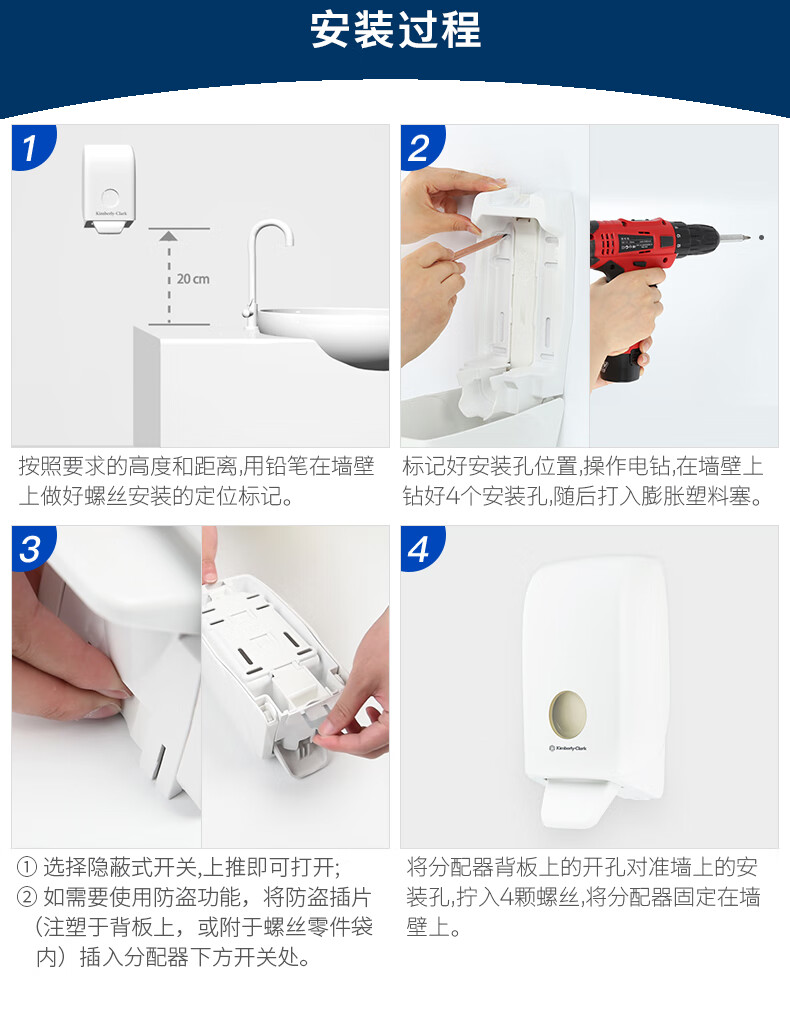 安装过程

1

Kimberly-Clark

20 cm

按照要求的高度和距离,用铅笔在墙壁上做好螺丝安装的定位标记。

2

标记好安装孔位置,操作电钻,在墙壁上钻好4个安装孔,随后打入膨胀塑料塞。

3

① 选择隐蔽式开关,上推即可打开;
② 如需要使用防盗功能,将防盗插片（注塑于背板上,或附于螺丝零件袋内）插入分配器下方开关处。

4

Kimberly-Clark

将分配器背板上的开孔对准墙上的安装孔,拧入4颗螺丝,将分配器固定在墙壁上。