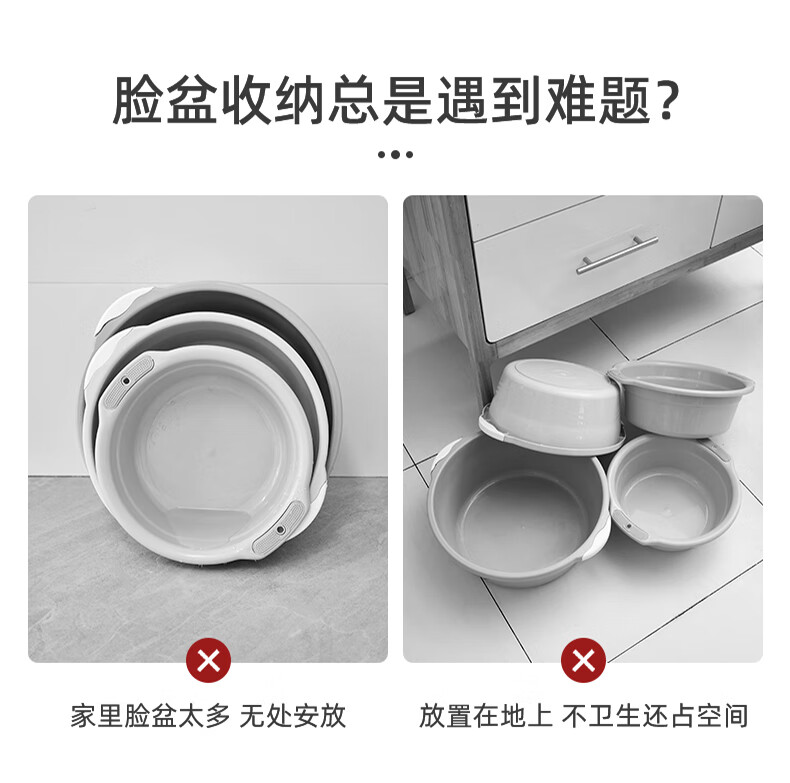 脸盆收纳总是遇到难题?

家里脸盆太多 无处安放

放置在地上 不卫生还占空间