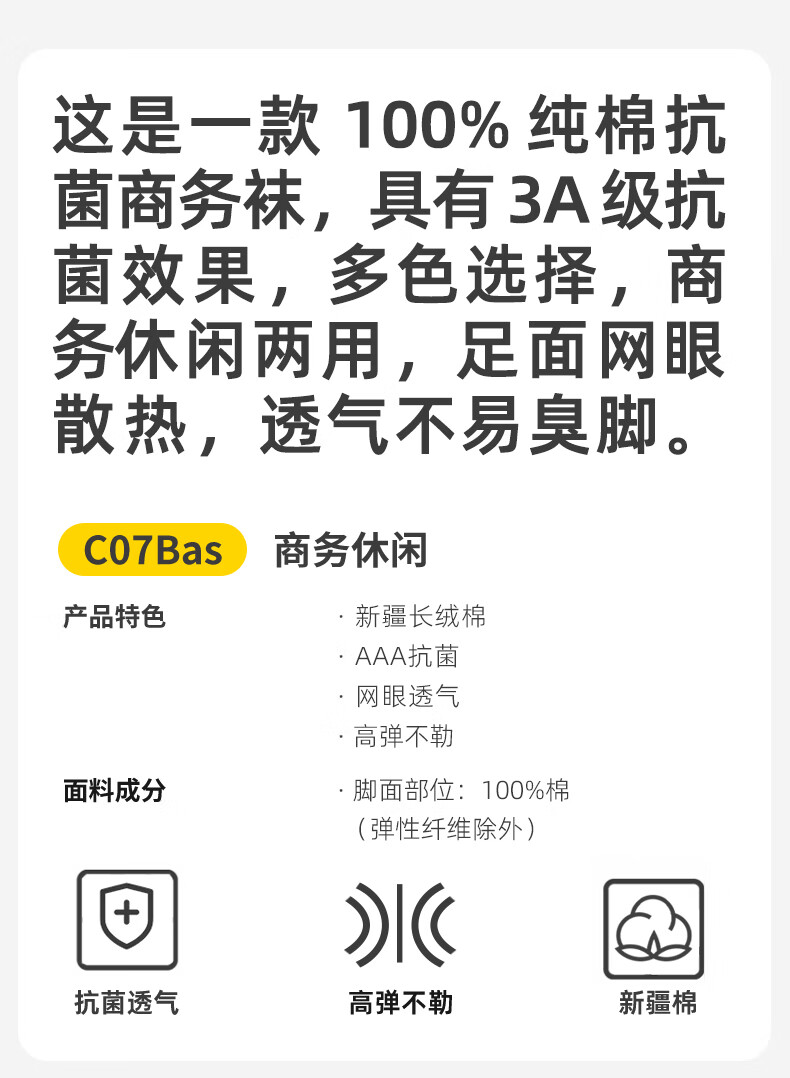 这是一款100%纯棉抗菌商务袜，具有3A级抗菌效果，多色选择，商务休闲两用，足面网眼散热，透气不易臭脚。

C07Bas 商务休闲

产品特色
· 新疆长绒棉
· AAA抗菌
· 网眼透气
· 高弹不勒

面料成分
· 脚面部位：100%棉
（弹性纤维除外）

抗菌透气 高弹不勒 新疆棉