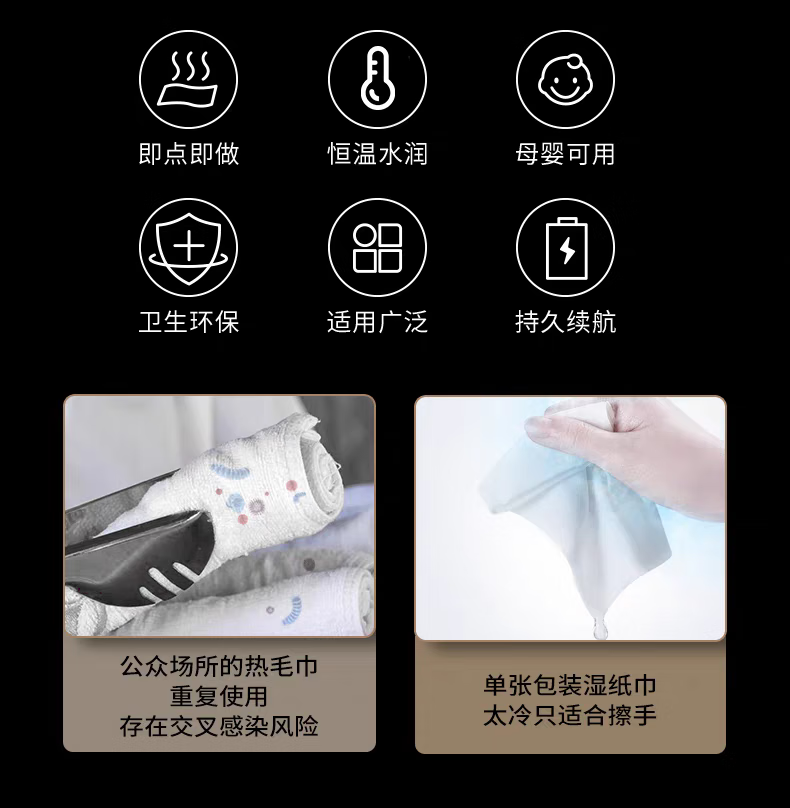 即点即做

恒温水润

母婴可用

卫生环保

适用广泛

持久续航

公众场所的热毛巾
重复使用
存在交叉感染风险

单张包装湿纸巾
太冷只适合擦手