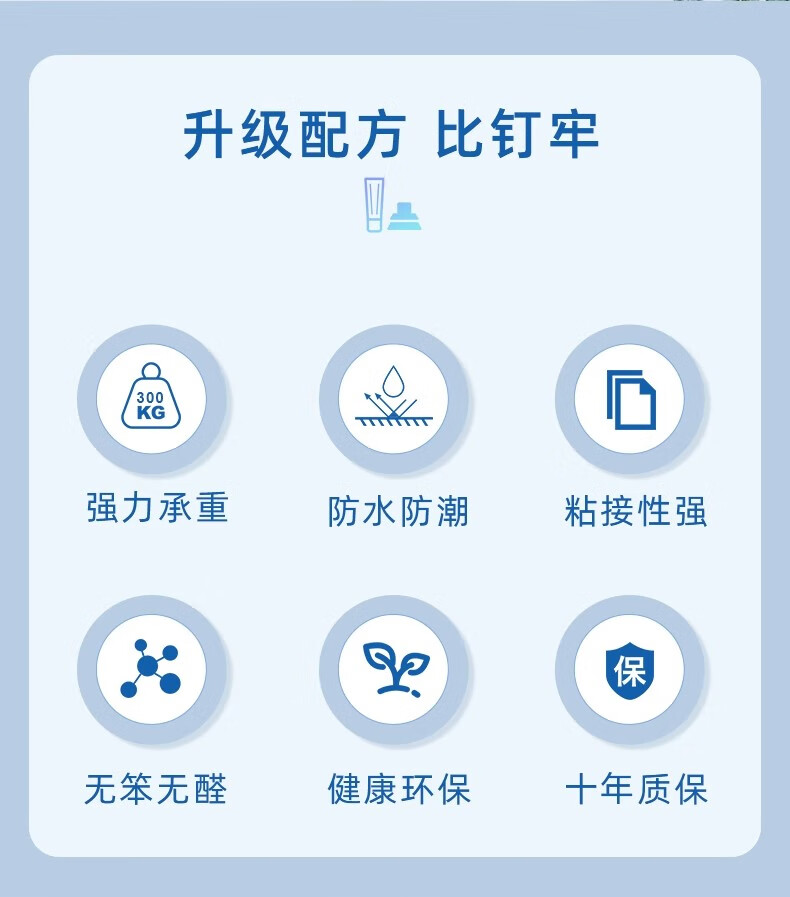 升级配方 比钉牢

300
KG

强力承重

防水防潮

粘接性强

无笨无醛

健康环保

保

十年质保