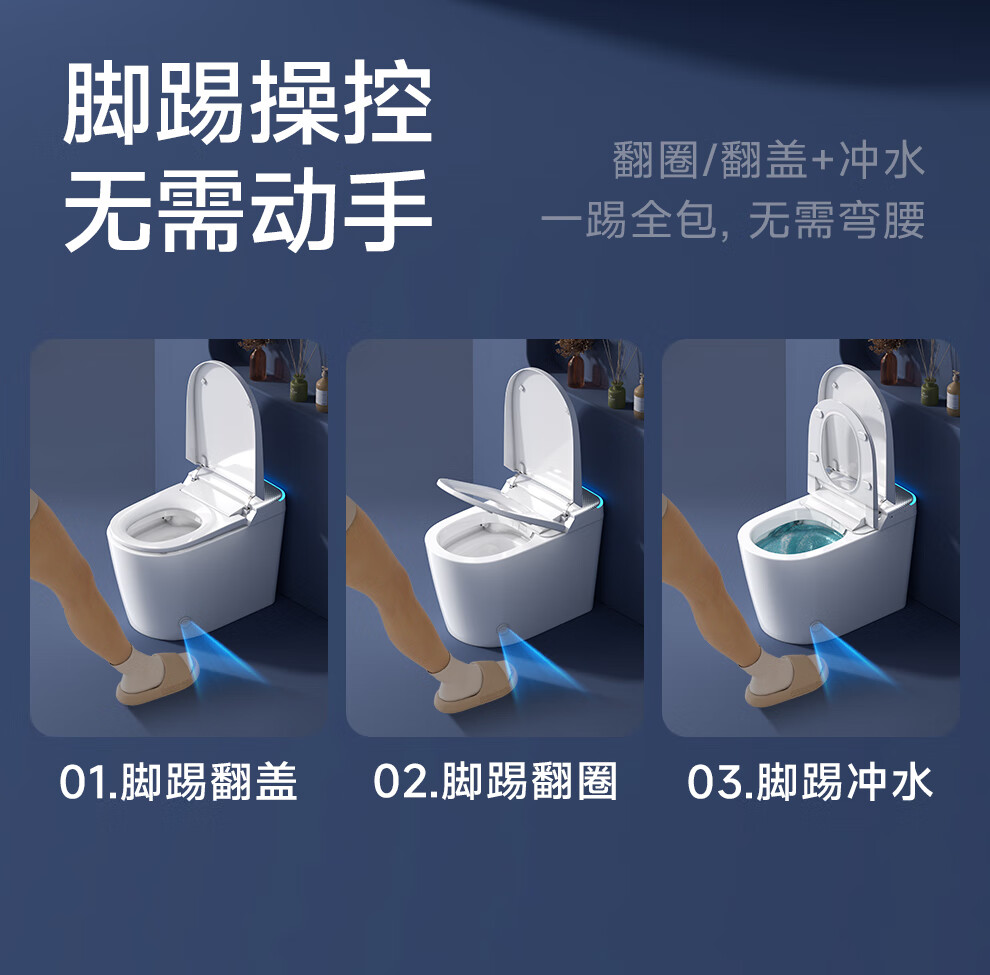 脚踢操控
无需动手

翻圈/翻盖+冲水
一踢全包, 无需弯腰

01.脚踢翻盖

02.脚踢翻圈

03.脚踢冲水