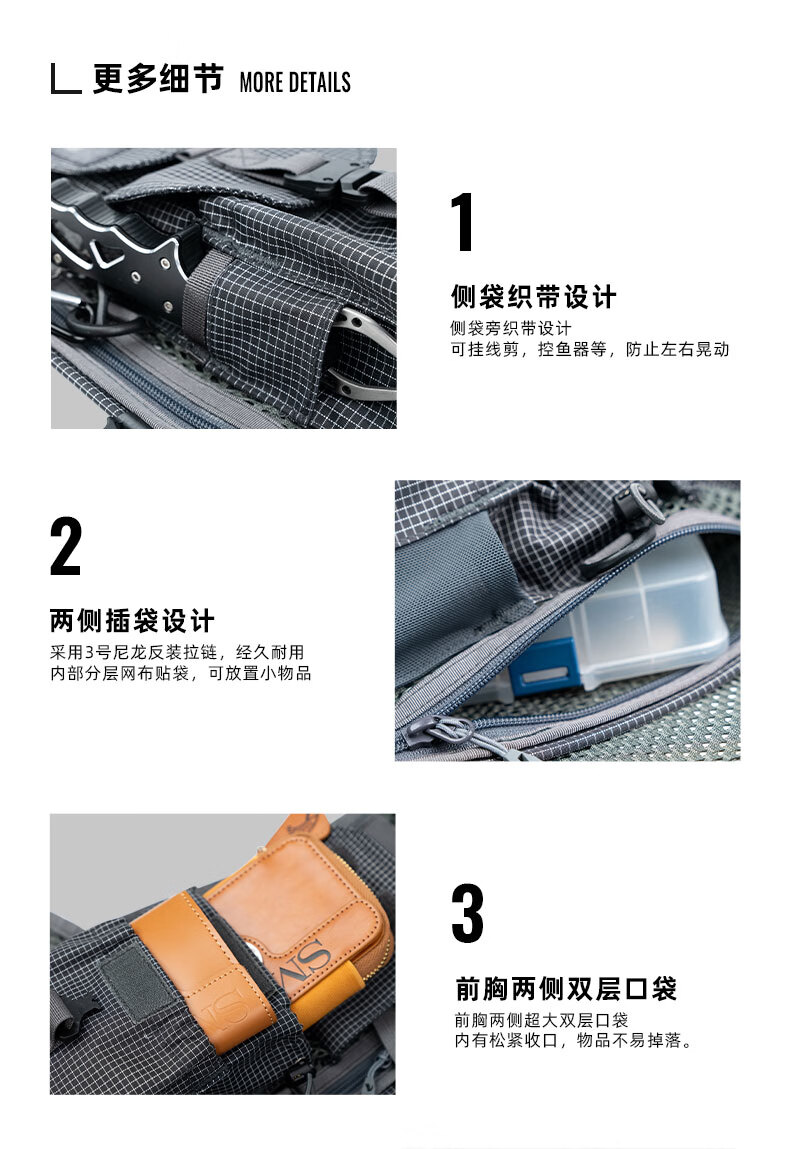 更多细节 MORE DETAILS

1

侧袋织带设计

侧袋旁织带设计
可挂线剪，控鱼器等，防止左右晃动

2

两侧插袋设计

采用3号尼龙反装拉链，经久耐用
内部分层网布贴袋，可放置小物品

3

前胸两侧双层口袋

前胸两侧超大双层口袋
内有松紧收口，物品不易掉落。