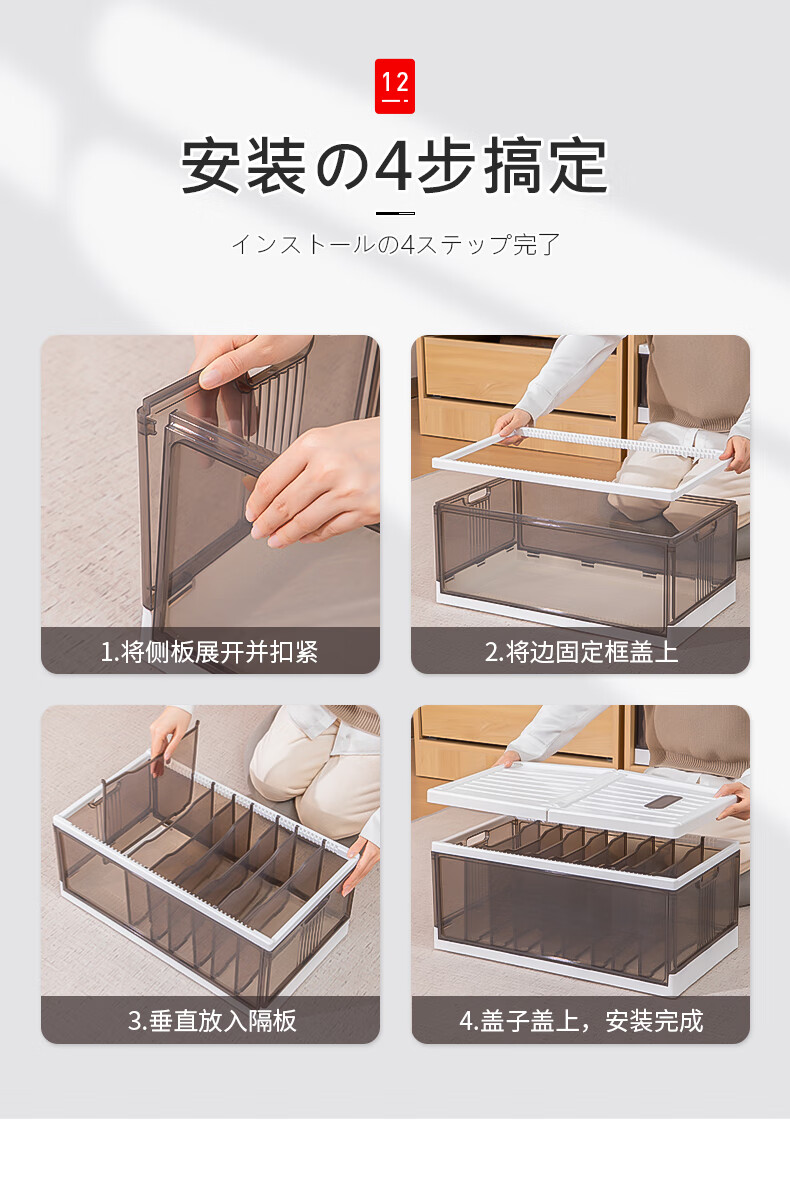 12

安装の4步搞定

インストールの4ステップ完了

1.将侧板展开并扣紧

2.将边固定框盖上

3.垂直放入隔板

4.盖子盖上，安装完成