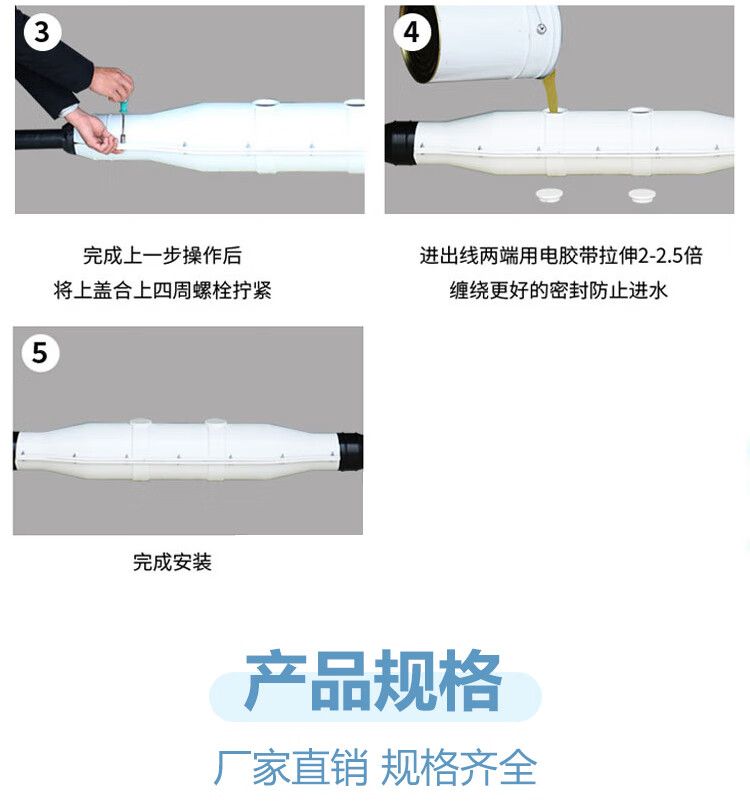 3

完成上一步操作后
将上盖合上四周螺栓拧紧

4

进出线两端用电胶带拉伸2-2.5倍
缠绕更好的密封防止进水

5

完成安装

产品规格

厂家直销 规格齐全