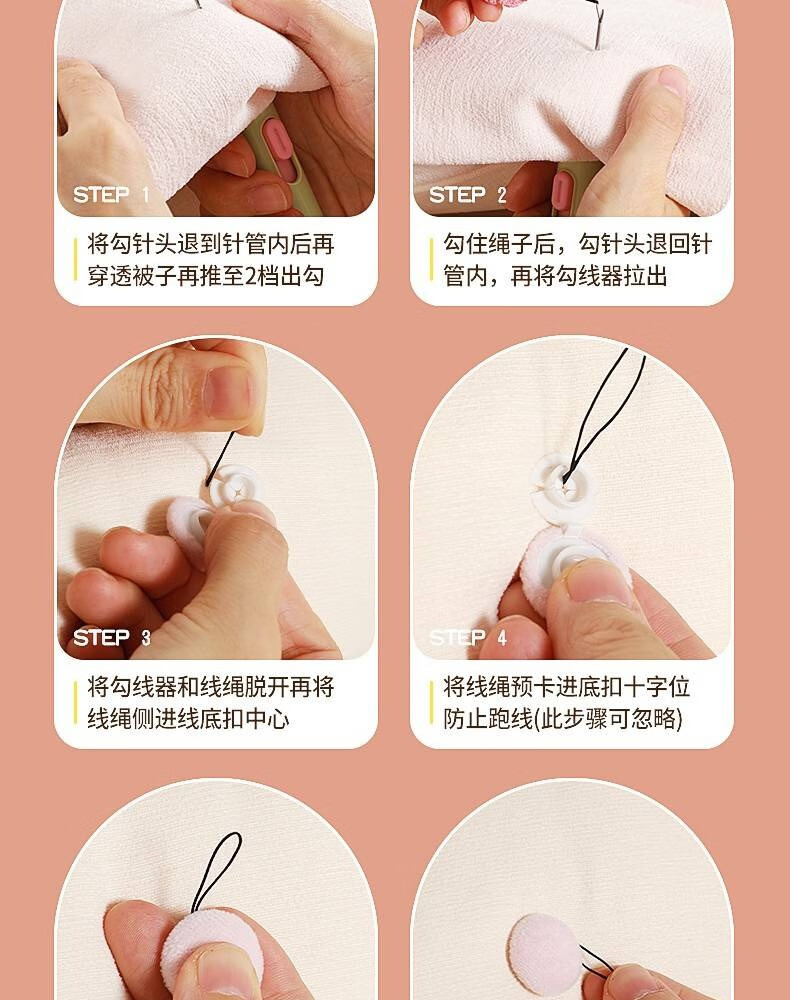 STEP 1

将勾针头退到针管内后再穿透被子再推至2档出勾

STEP 2

勾住绳子后，勾针头退回针管内，再将勾线器拉出

STEP 3

将勾线器和线绳脱开再将线绳侧进线底扣中心

STEP 4

将线绳预卡进底扣十字位防止跑线(此步骤可忽略)