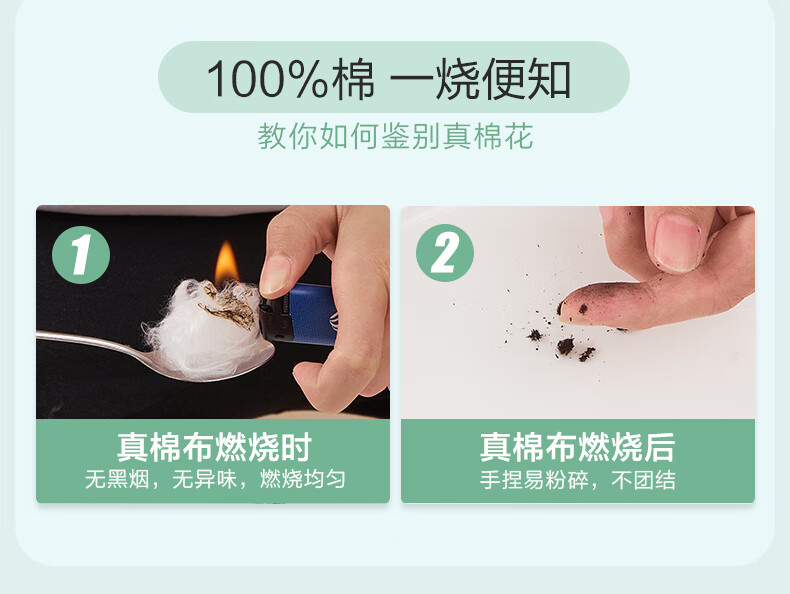 100%棉 一烧便知

教你如何鉴别真棉花

1

真棉布燃烧时

无黑烟，无异味，燃烧均匀

2

真棉布燃烧后

手捏易粉碎，不团结