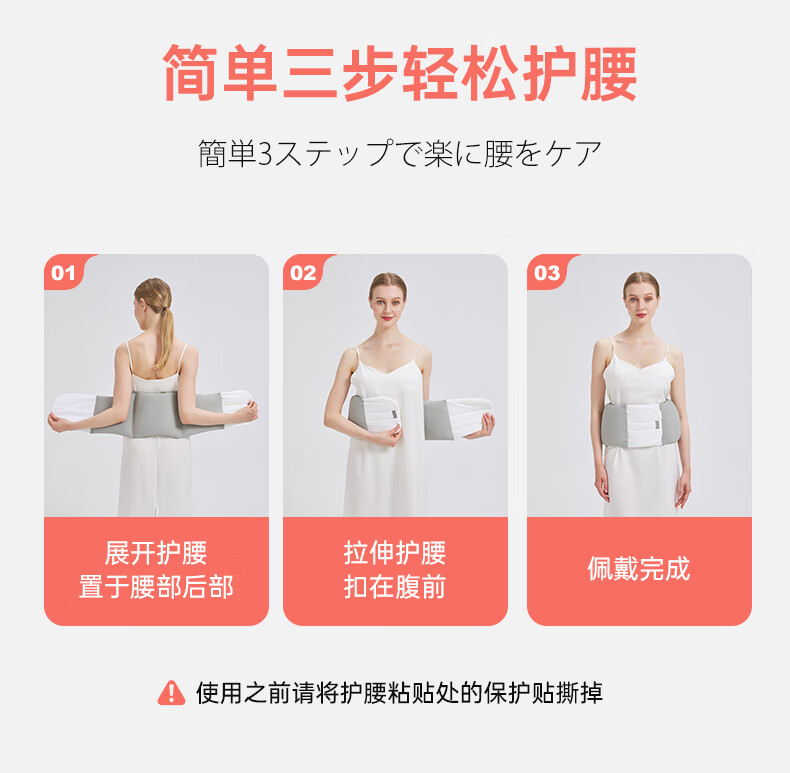 简单三步轻松护腰

簡単3ステップで楽に腰をケア

01

展开护腰
置于腰部后部

02

拉伸护腰
扣在腹前

03

佩戴完成

使用之前请将护腰粘贴处的保护贴撕掉