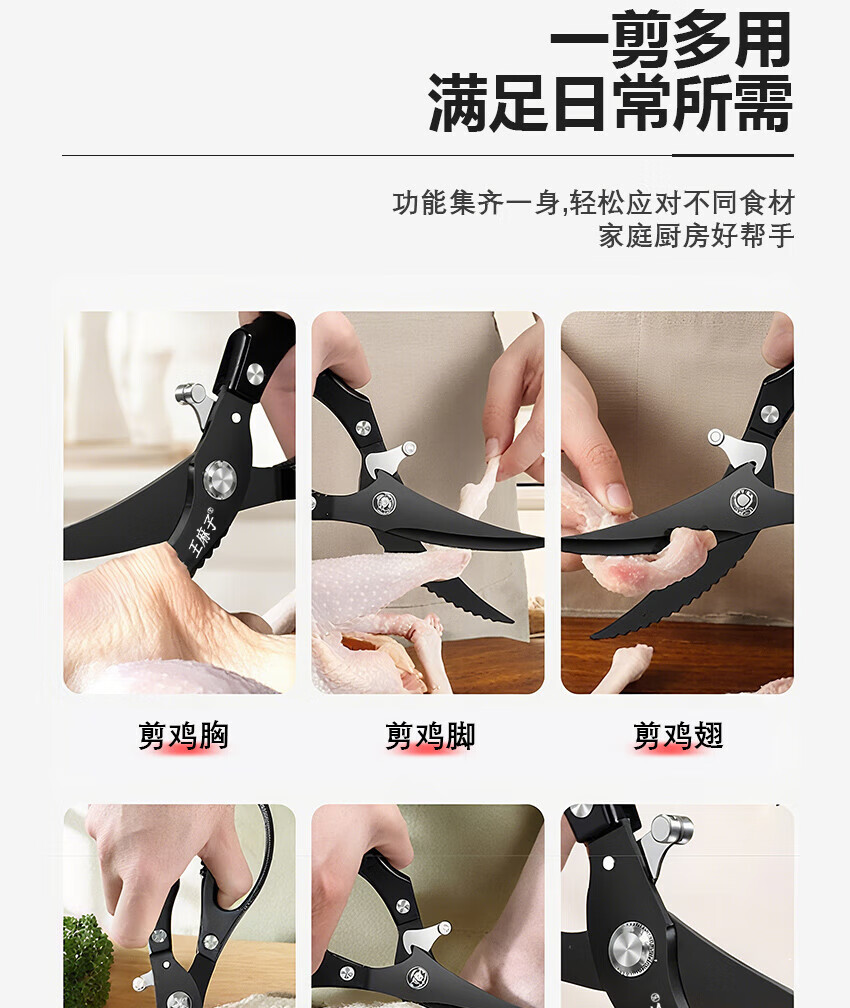 一剪多用
满足日常所需

功能集齐一身,轻松应对不同食材
家庭厨房好帮手

王麻子®

剪鸡胸

剪鸡脚

剪鸡翅