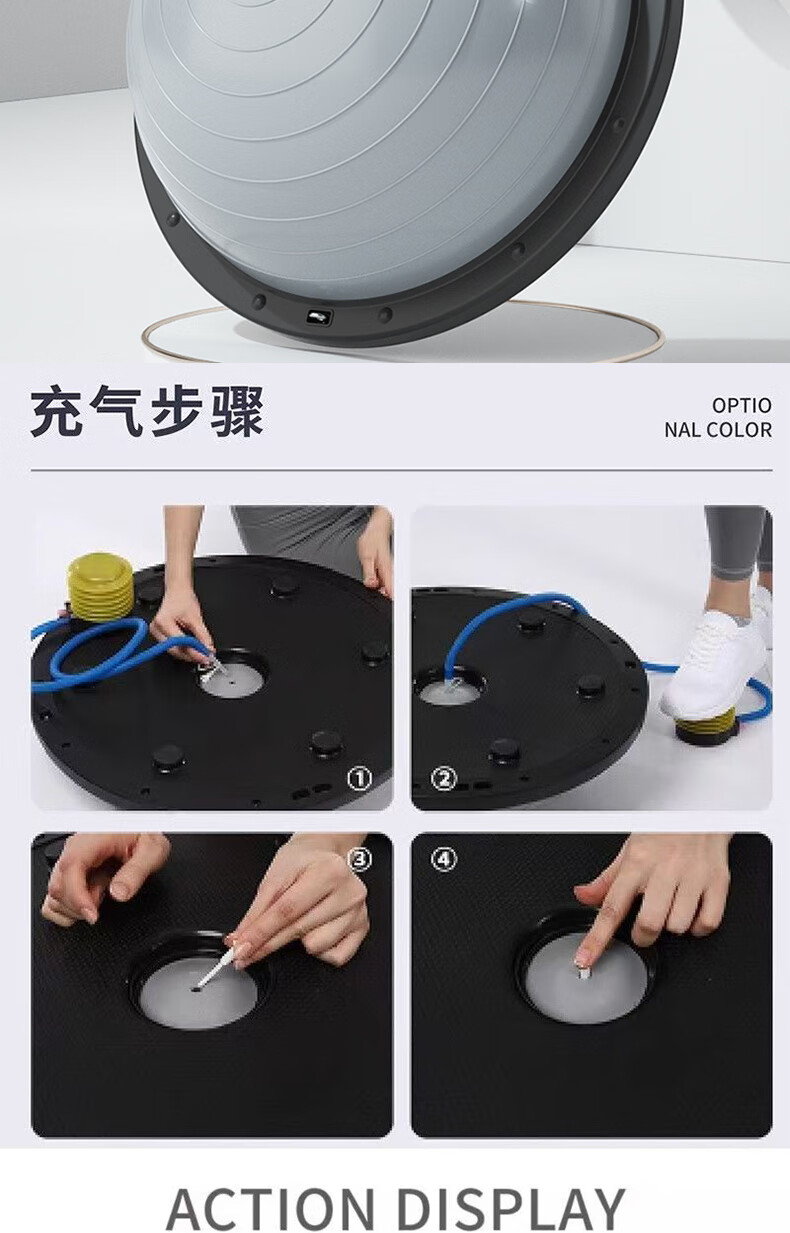 充气步骤

OPTIO NAL COLOR

①

②

③

④

ACTION DISPLAY