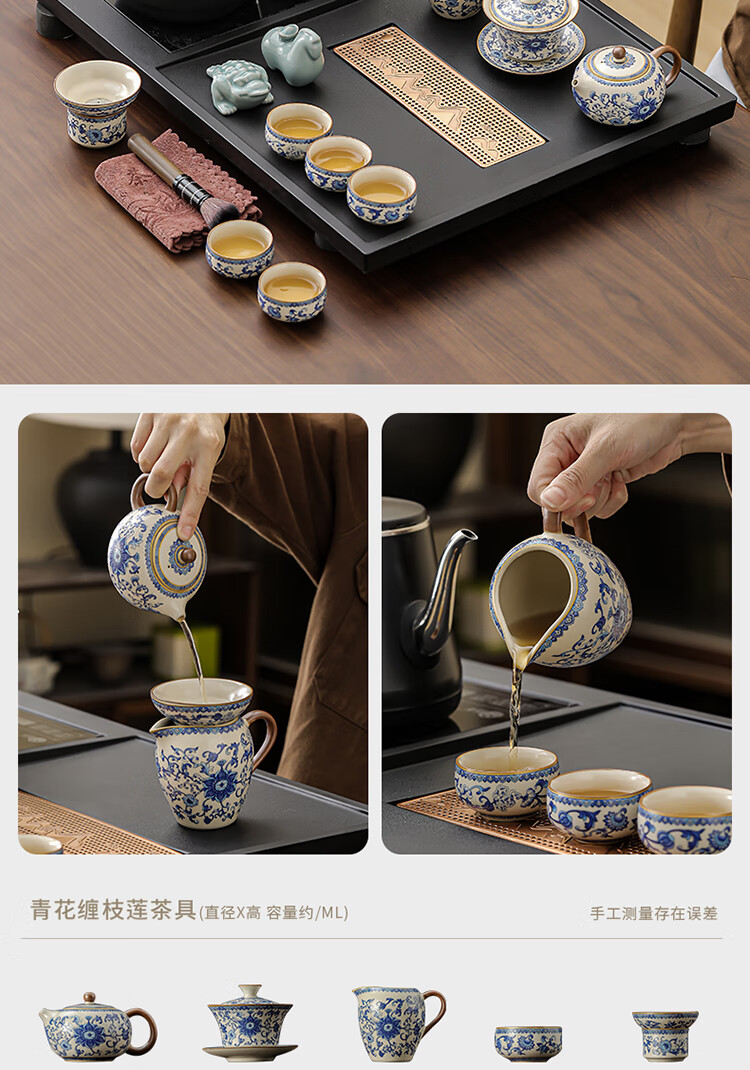 青花缠枝莲茶具(直径X高 容量约/ML)

手工测量存在误差