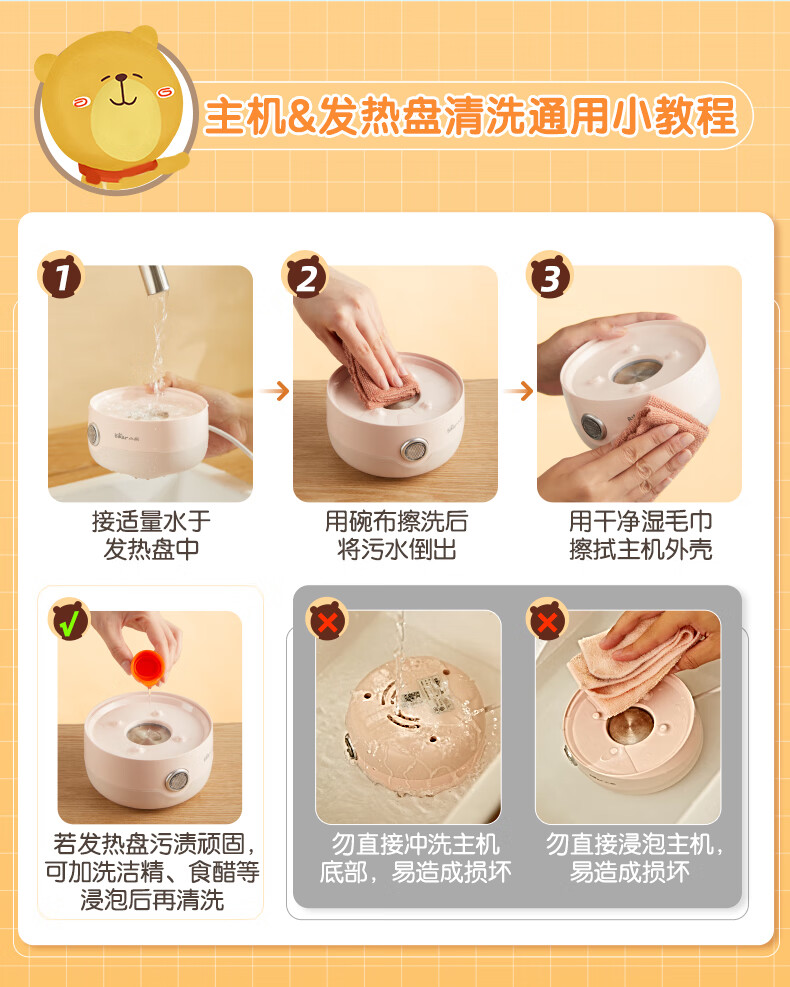 主机&发热盘清洗通用小教程

1
接适量水于发热盘中

2
用碗布擦洗后将污水倒出

3
用干净湿毛巾擦拭主机外壳

若发热盘污渍顽固，可加洗洁精、食醋等浸泡后再清洗

勿直接冲洗主机底部，易造成损坏

勿直接浸泡主机，易造成损坏