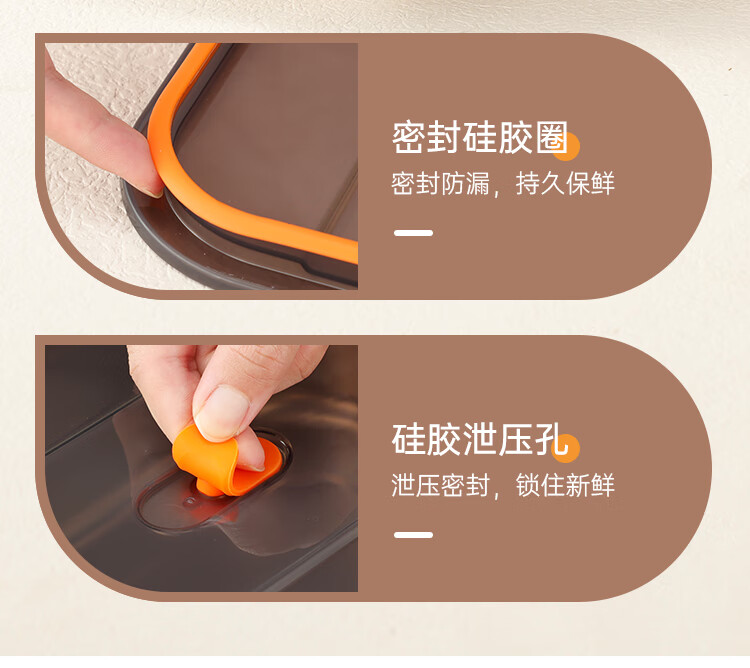 密封硅胶圈

密封防漏，持久保鲜

硅胶泄压孔

泄压密封，锁住新鲜