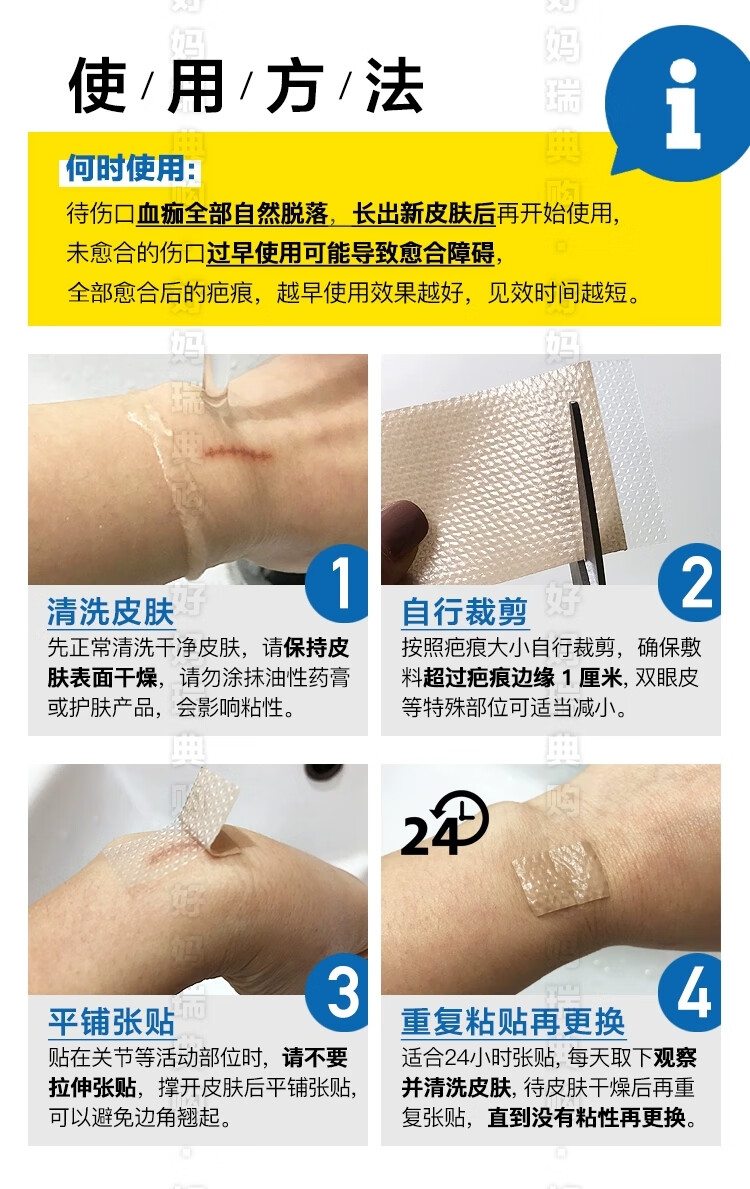 使/用/方/法

i

何时使用:

待伤口血痂全部自然脱落，长出新皮肤后再开始使用，
未愈合的伤口过早使用可能导致愈合障碍，
全部愈合后的疤痕，越早使用效果越好，见效时间越短。

1

清洗皮肤

先正常清洗干净皮肤，请保持皮肤表面干燥，请勿涂抹油性药膏或护肤产品，会影响粘性。

2

自行裁剪

按照疤痕大小自行裁剪，确保敷料超过疤痕边缘 1 厘米，双眼皮等特殊部位可适当减小。

3

平铺张贴

贴在关节等活动部位时，请不要拉伸张贴，撑开皮肤后平铺张贴，可以避免边角翘起。

24

4

重复粘贴再更换

适合24小时张贴，每天取下观察并清洗皮肤，待皮肤干燥后再重复张贴，直到没有粘性再更换。

妈妈瑞典购