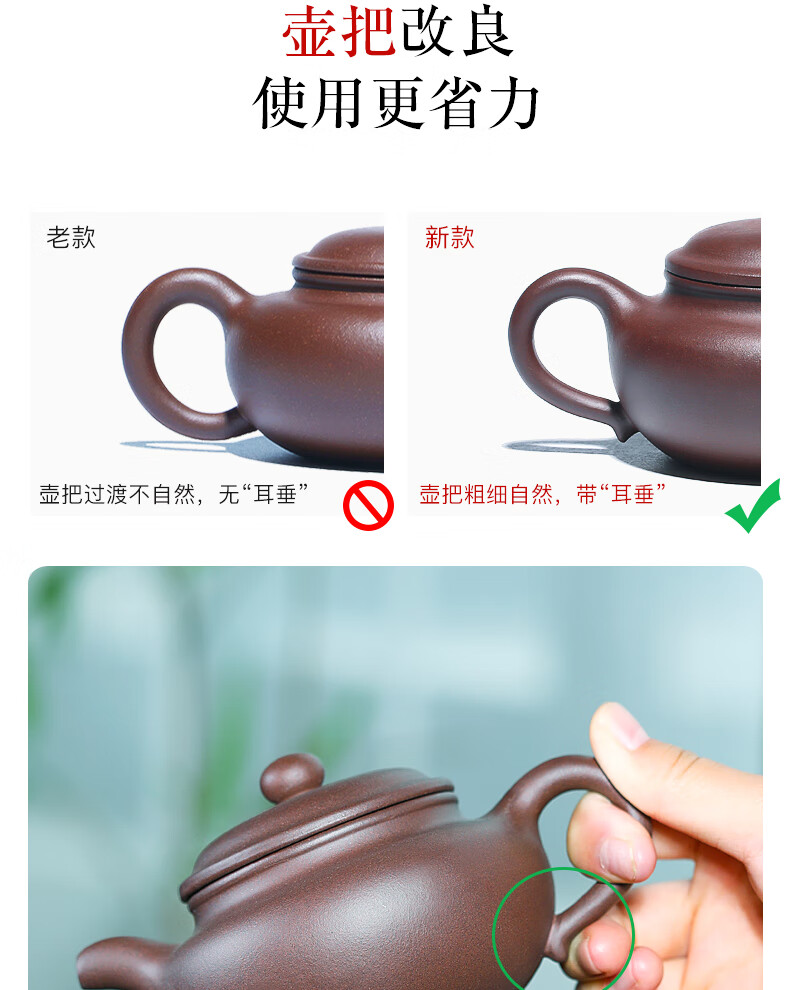 壶把改良
使用更省力

老款

壶把过渡不自然，无“耳垂”

新款

壶把粗细自然，带“耳垂”