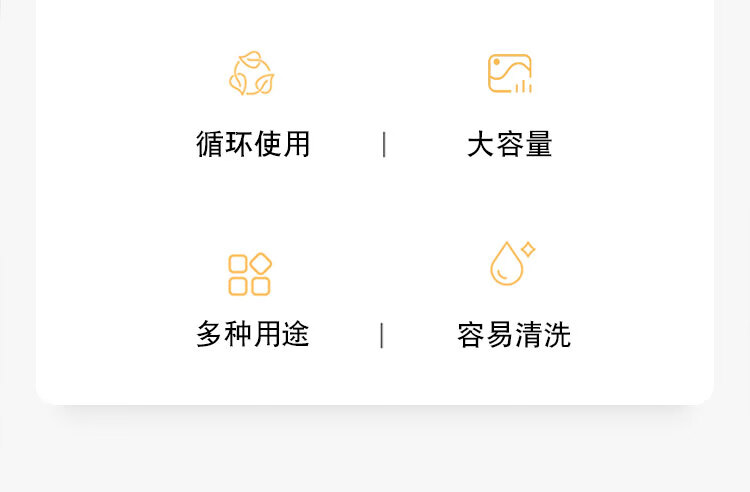 循环使用 | 大容量

多种用途 | 容易清洗