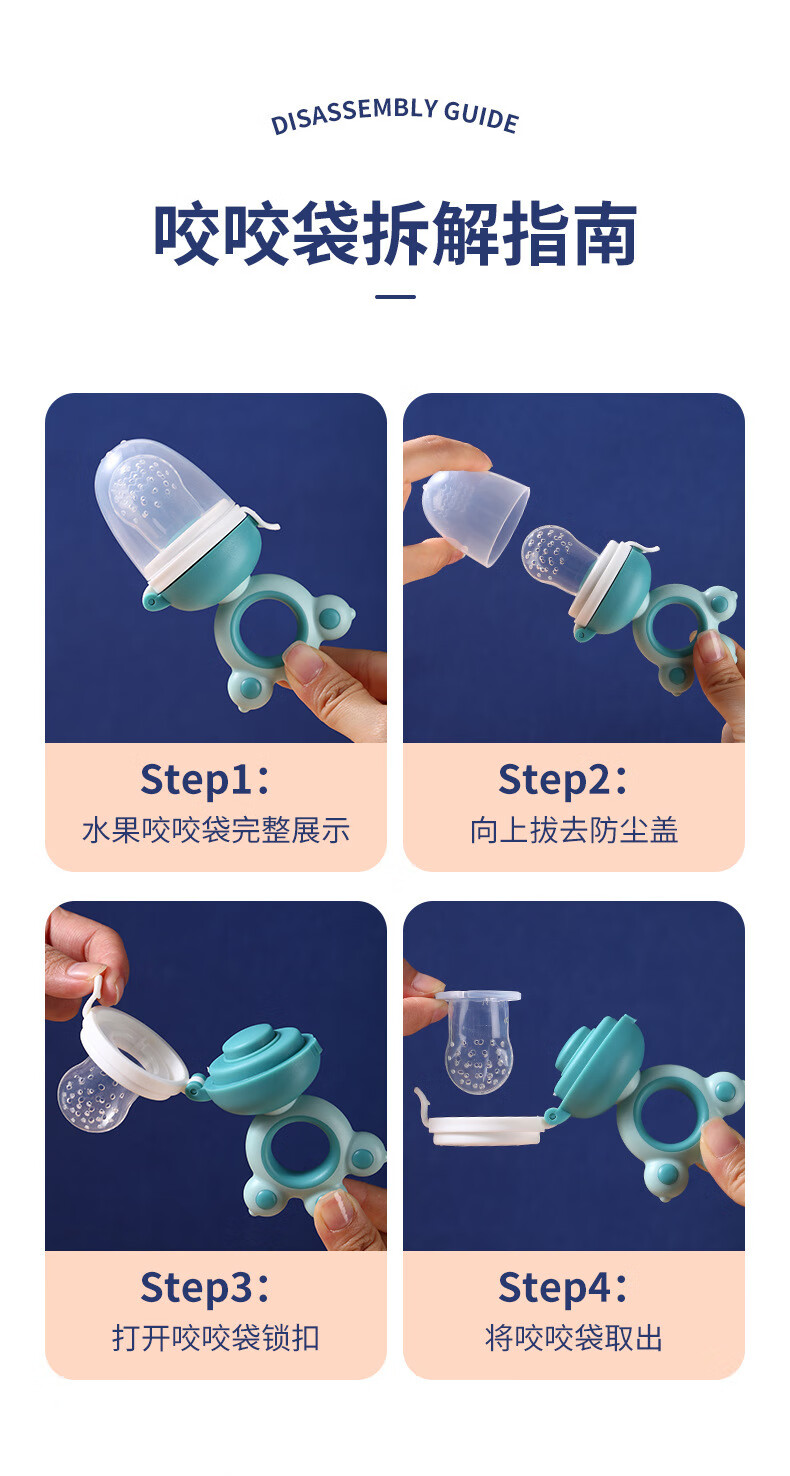 DISASSEMBLY GUIDE

咬咬袋拆解指南

Step1：
水果咬咬袋完整展示

Step2：
向上拔去防尘盖

Step3：
打开咬咬袋锁扣

Step4：
将咬咬袋取出