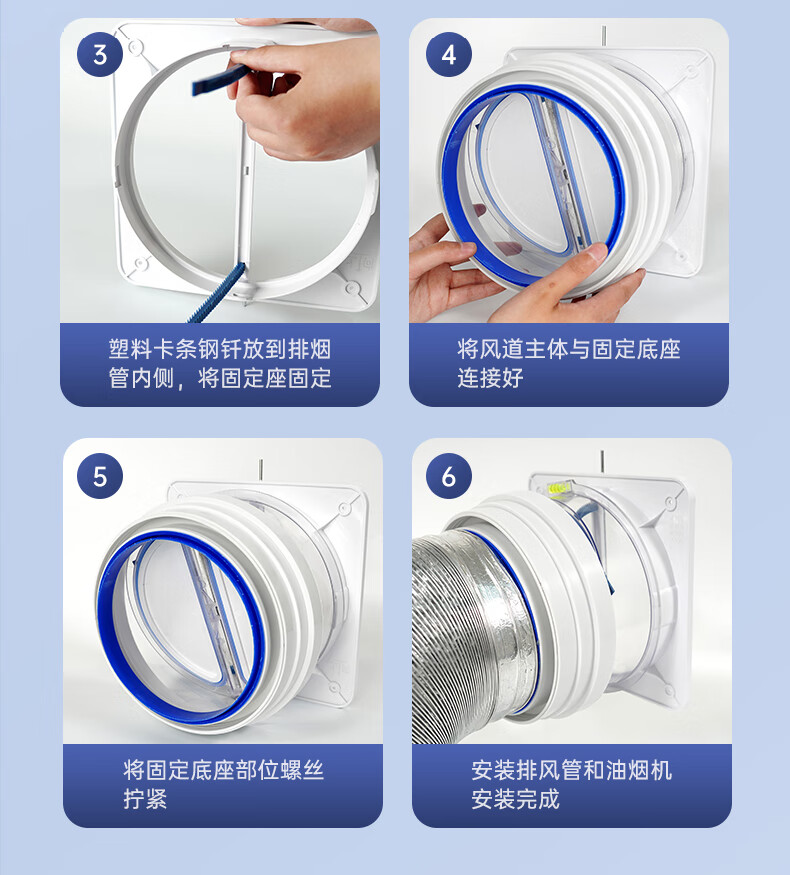 3

塑料卡条钢钎放到排烟管内侧，将固定座固定

4

将风道主体与固定底座连接好

5

将固定底座部位螺丝拧紧

6

安装排风管和油烟机安装完成