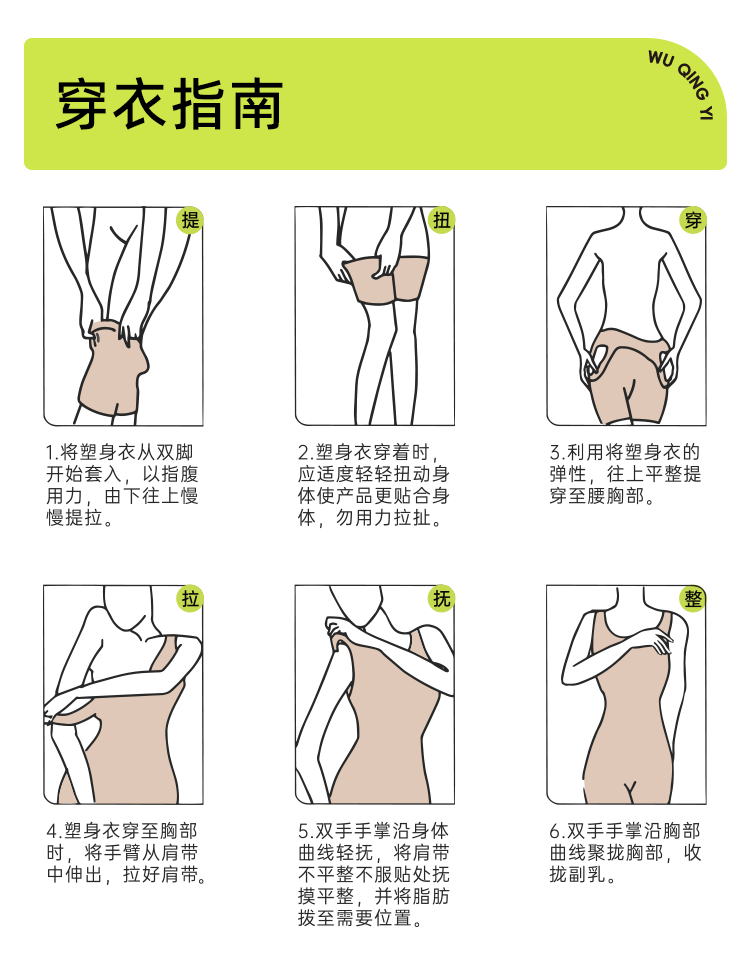 穿衣指南

WU QING YI

提

1.将塑身衣从双脚开始套入，以指腹用力，由下往上慢慢提拉。

扭

2.塑身衣穿着时，应适度轻轻扭动身体使产品更贴合身体，勿用力拉扯。

穿

3.利用将塑身衣的弹性，往上平整提穿至腰胸部。

拉

4.塑身衣穿至胸部时，将手臂从肩带中伸出，拉好肩带。

抚

5.双手手掌沿身体曲线轻抚，将肩带不平整不服贴处抚摸平整，并将脂肪拨至需要位置。

整

6.双手手掌沿胸部曲线聚拢胸部，收拢副乳。