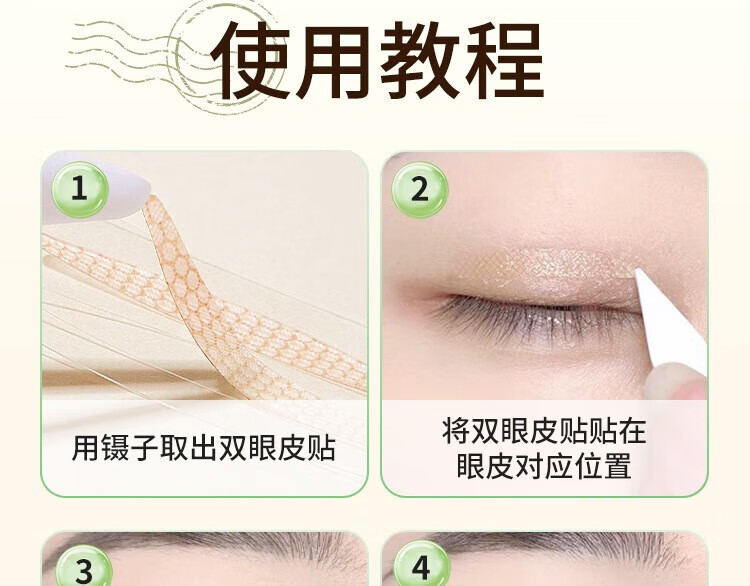 使用教程

1

用镊子取出双眼皮贴

2

将双眼皮贴贴在眼皮对应位置

3

4