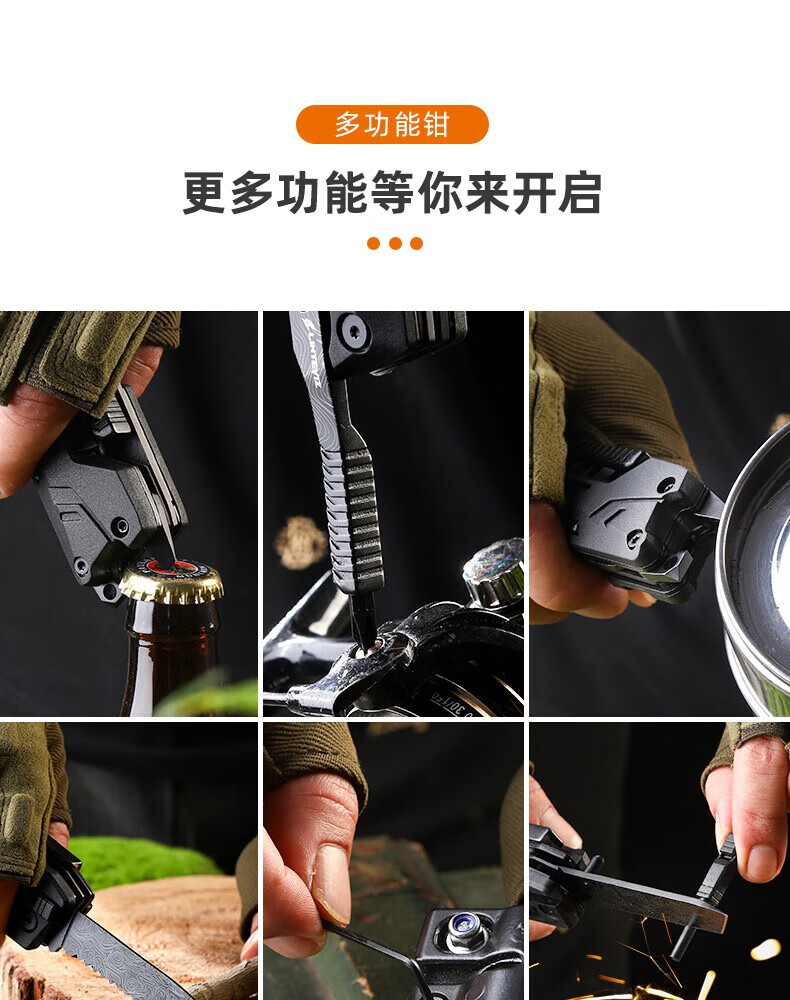 多功能钳

更多功能等你来开启