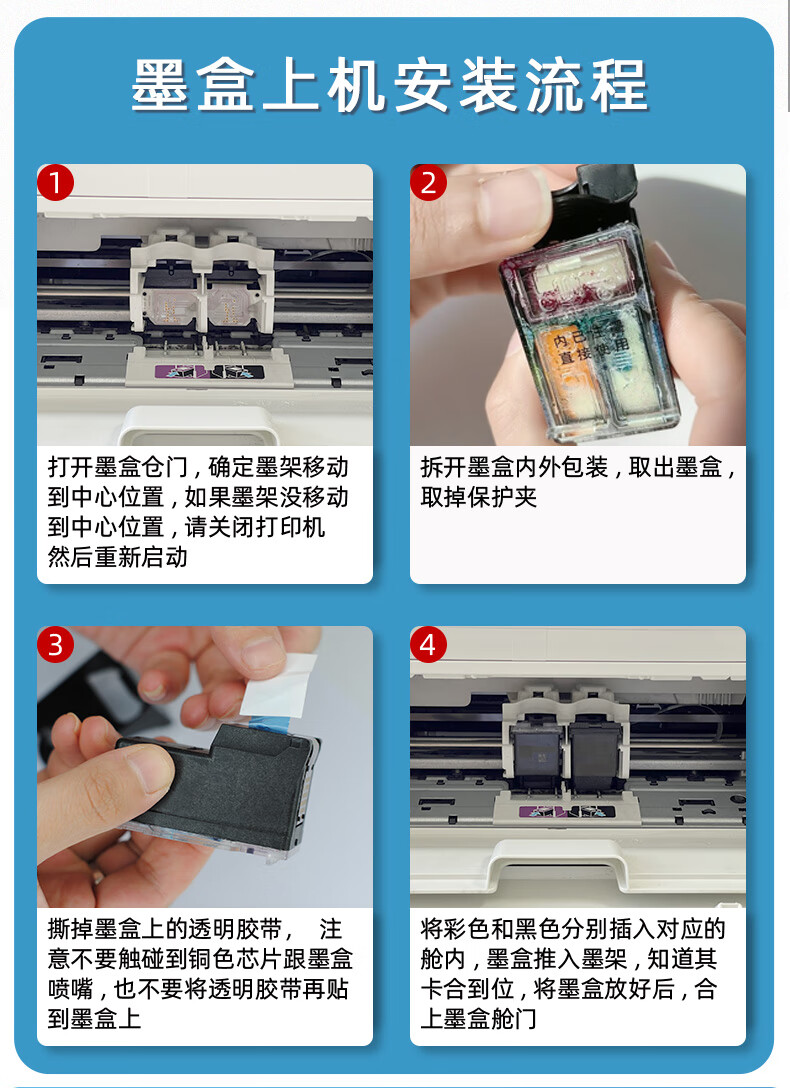 墨盒上机安装流程

1

打开墨盒仓门，确定墨架移动到中心位置，如果墨架没移动到中心位置，请关闭打印机然后重新启动

2

内已注墨 直接使用

拆开墨盒内外包装，取出墨盒，取掉保护夹

3

撕掉墨盒上的透明胶带， 注意不要触碰到铜色芯片跟墨盒喷嘴，也不要将透明胶带再贴到墨盒上

4

将彩色和黑色分别插入对应的舱内，墨盒推入墨架，知道其卡合到位，将墨盒放好后，合上墨盒舱门