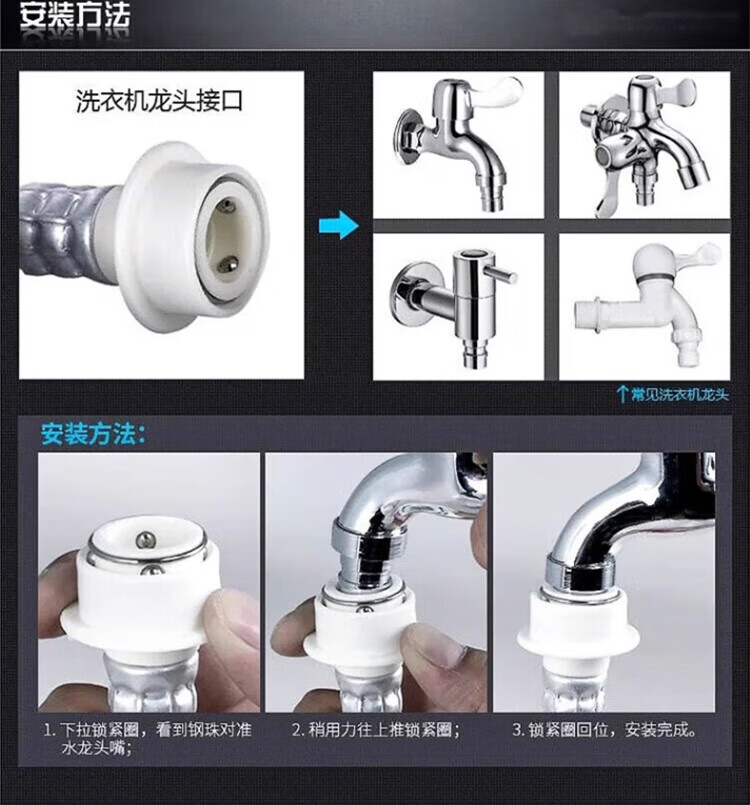 安装方法

洗衣机龙头接口

↑常见洗衣机龙头

安装方法：

1. 下拉锁紧圈，看到钢珠对准水龙头嘴；

2. 稍用力往上推锁紧圈；

3. 锁紧圈回位，安装完成。