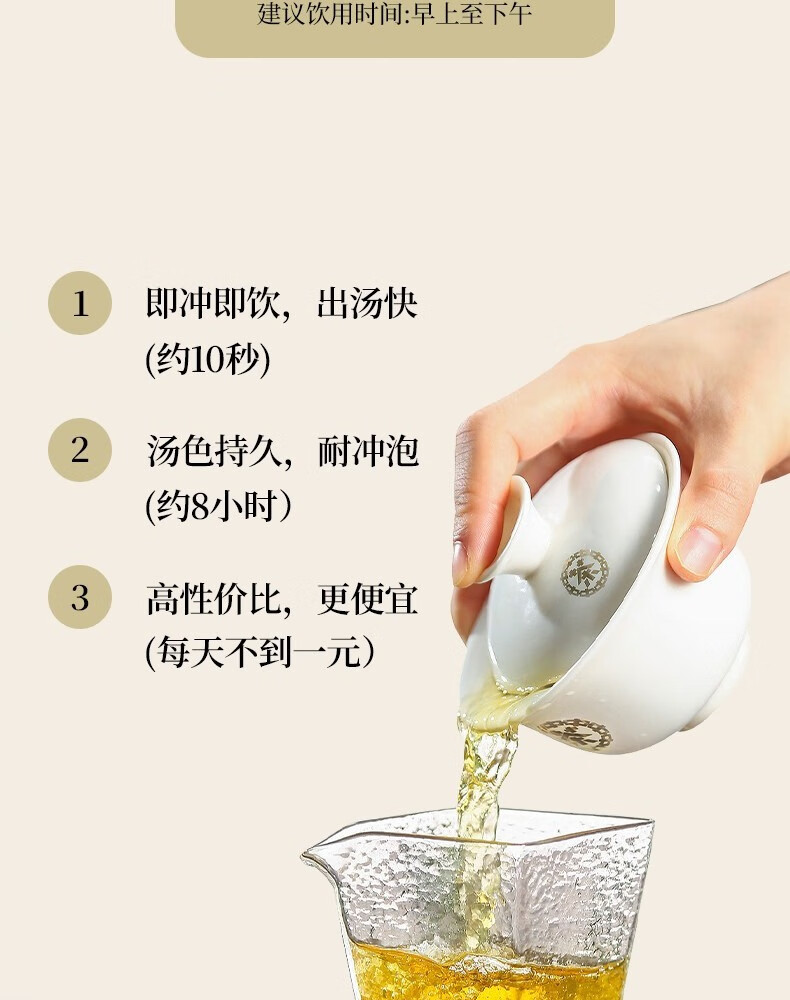 建议饮用时间:早上至下午

1 即冲即饮，出汤快 (约10秒)

2 汤色持久，耐冲泡 (约8小时)

3 高性价比，更便宜 (每天不到一元)