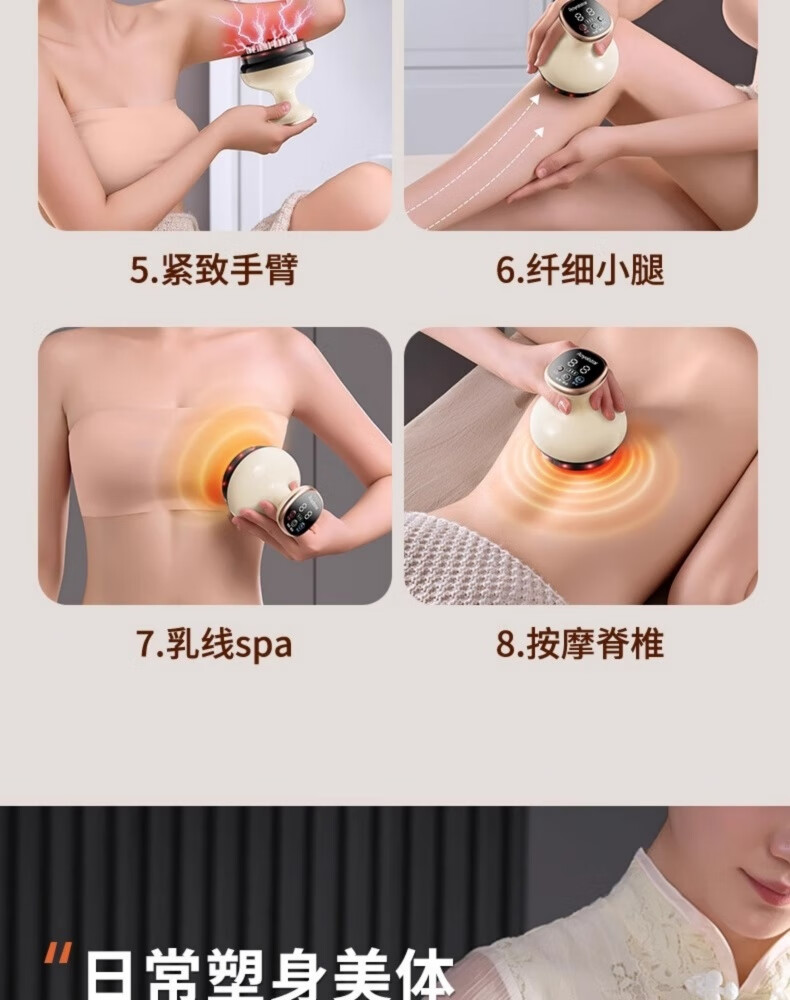 5.紧致手臂

6.纤细小腿

7.乳线spa

8.按摩脊椎

"日常塑身美体