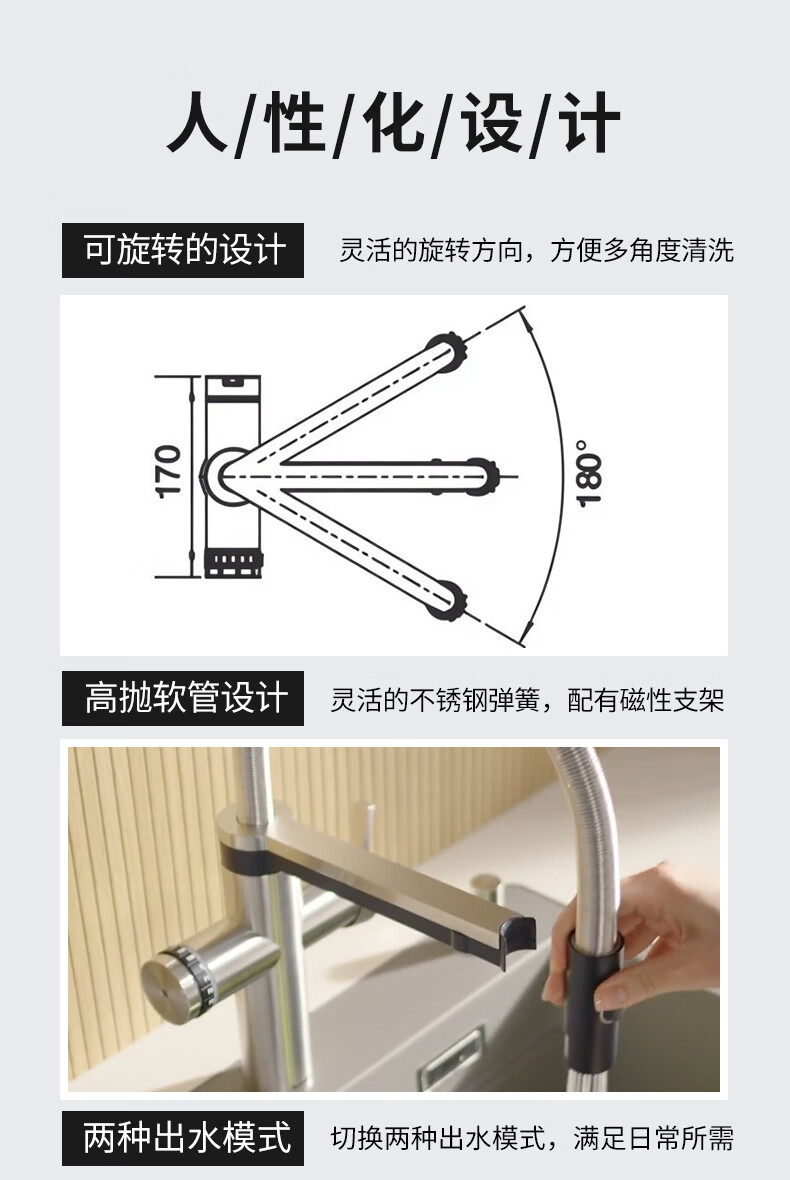 人/性/化/设/计

可旋转的设计
灵活的旋转方向，方便多角度清洗

170

180°

高抛软管设计
灵活的不锈钢弹簧，配有磁性支架

两种出水模式
切换两种出水模式，满足日常所需