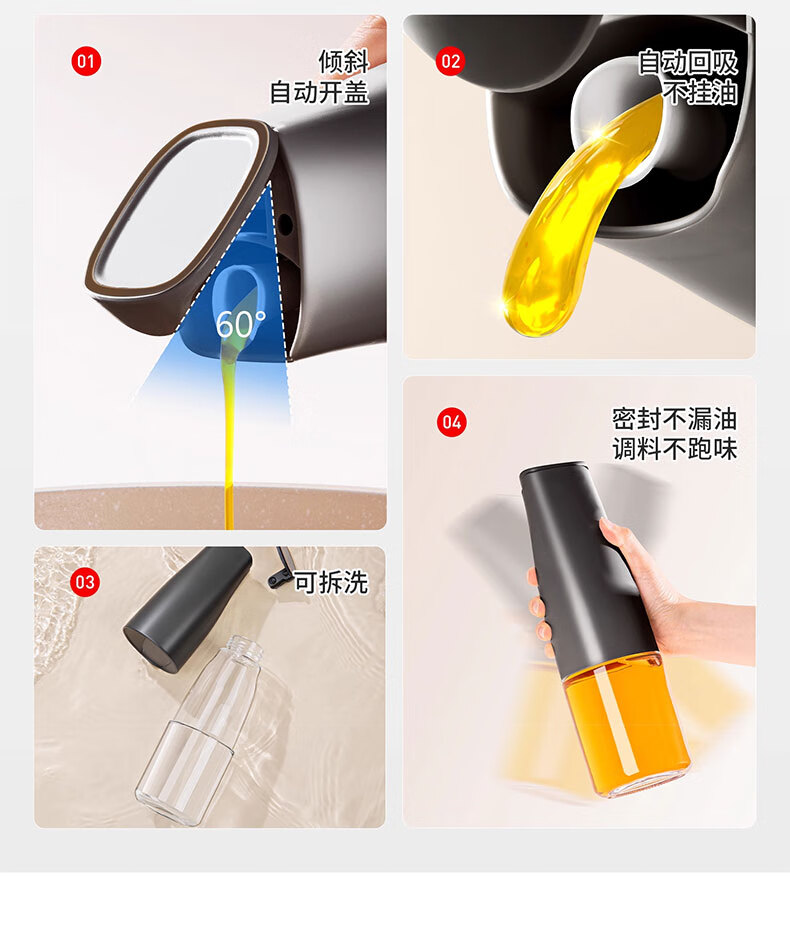 01

倾斜
自动开盖

60°

02

自动回吸
不挂油

03

可拆洗

04

密封不漏油
调料不跑味