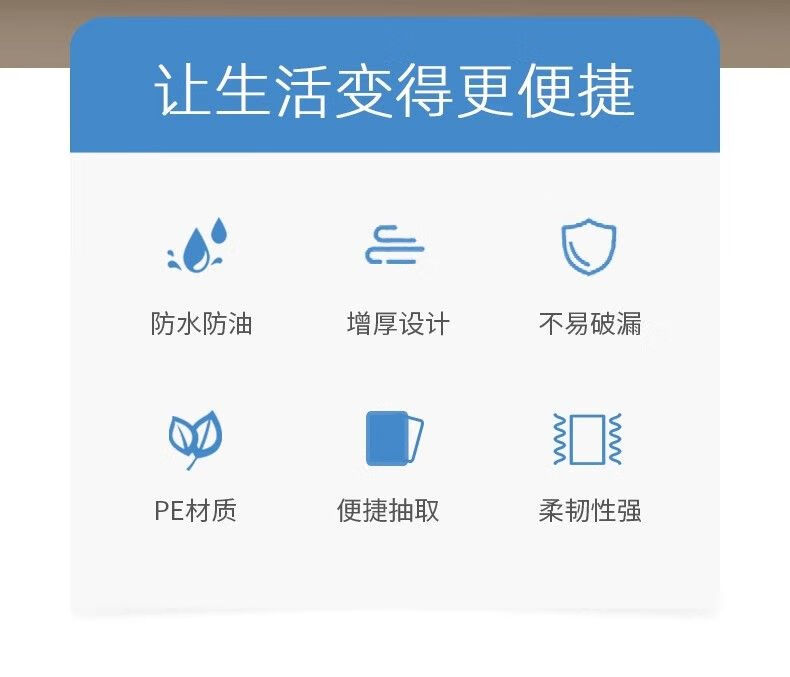 让生活变得更便捷

防水防油

增厚设计

不易破漏

PE材质

便捷抽取

柔韧性强