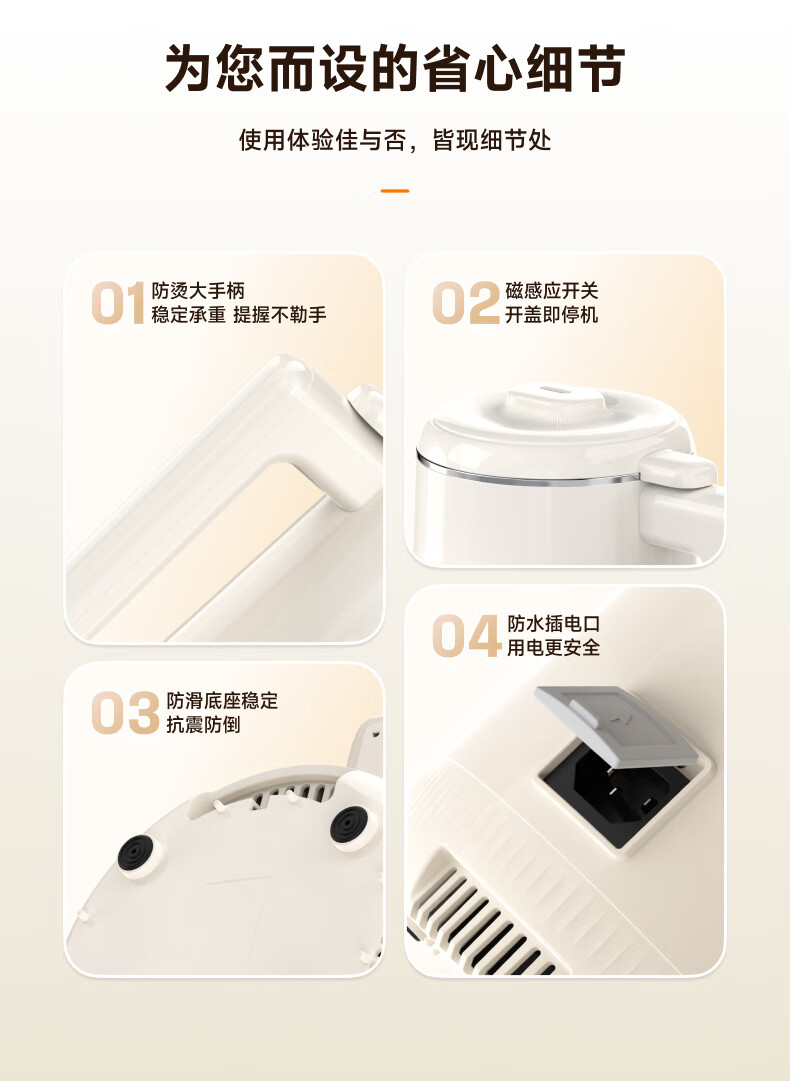 为您而设的省心细节

使用体验佳与否，皆现细节处

01 防烫大手柄
稳定承重 提握不勒手

02 磁感应开关
开盖即停机

03 防滑底座稳定
抗震防倒

04 防水插电口
用电更安全