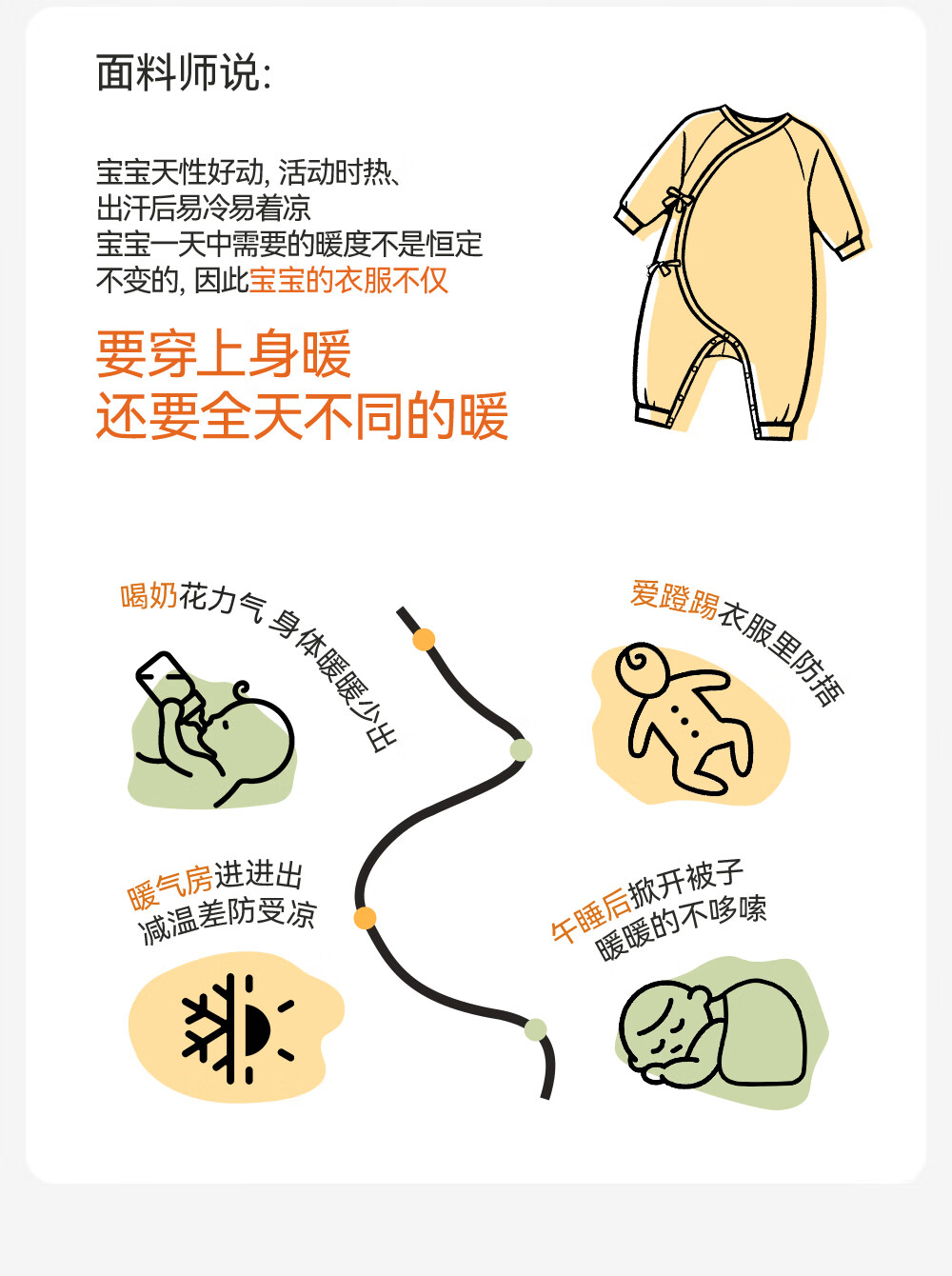 面料师说:

宝宝天性好动, 活动时热、出汗后易冷易着凉
宝宝一天中需要的暖度不是恒定不变的, 因此宝宝的衣服不仅

要穿上身暖
还要全天不同的暖

喝奶花力气 身体暖暖少出

爱蹬踢衣服里防捂

暖气房进进出
减温差防受凉

午睡后掀开被子
暖暖的不哆嗦