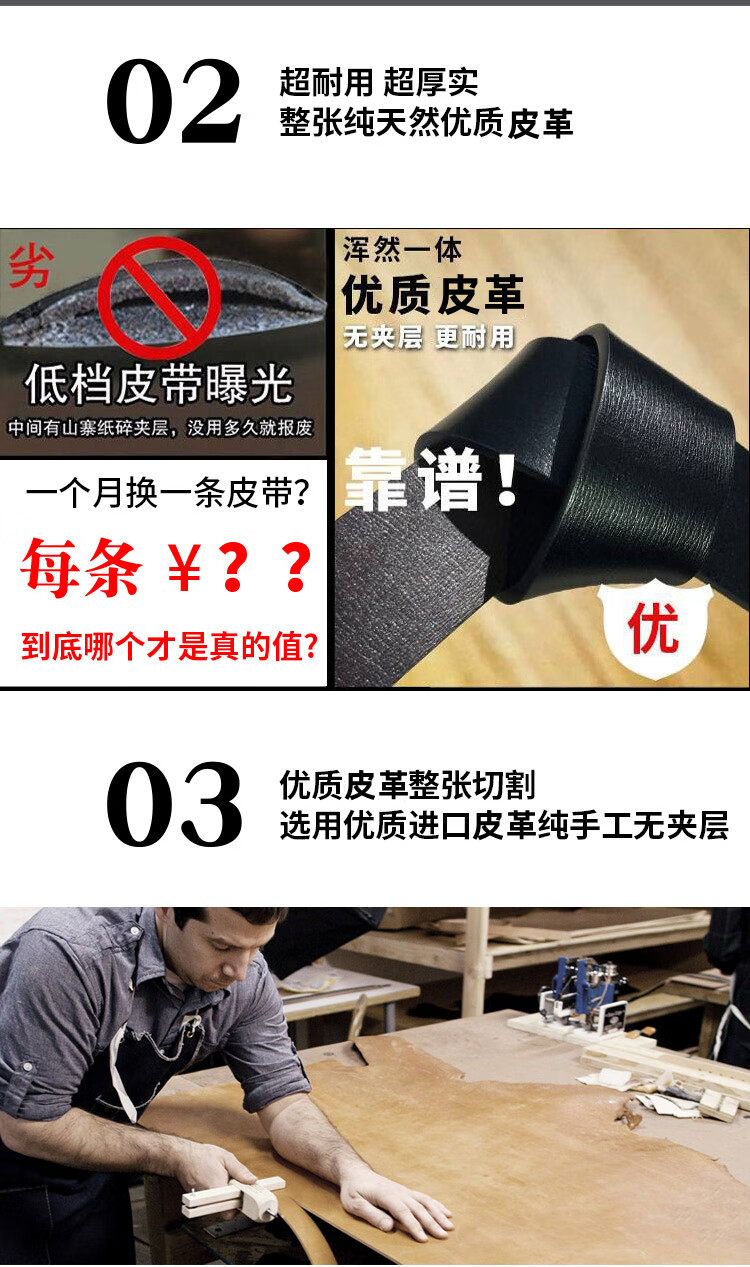 02

超耐用 超厚实
整张纯天然优质皮革

劣
低档皮带曝光
中间有山寨纸碎夹层，没用多久就报废

一个月换一条皮带？
每条 ￥？？
到底哪个才是真的值？

浑然一体
优质皮革
无夹层 更耐用
靠谱！
优

03

优质皮革整张切割
选用优质进口皮革纯手工无夹层