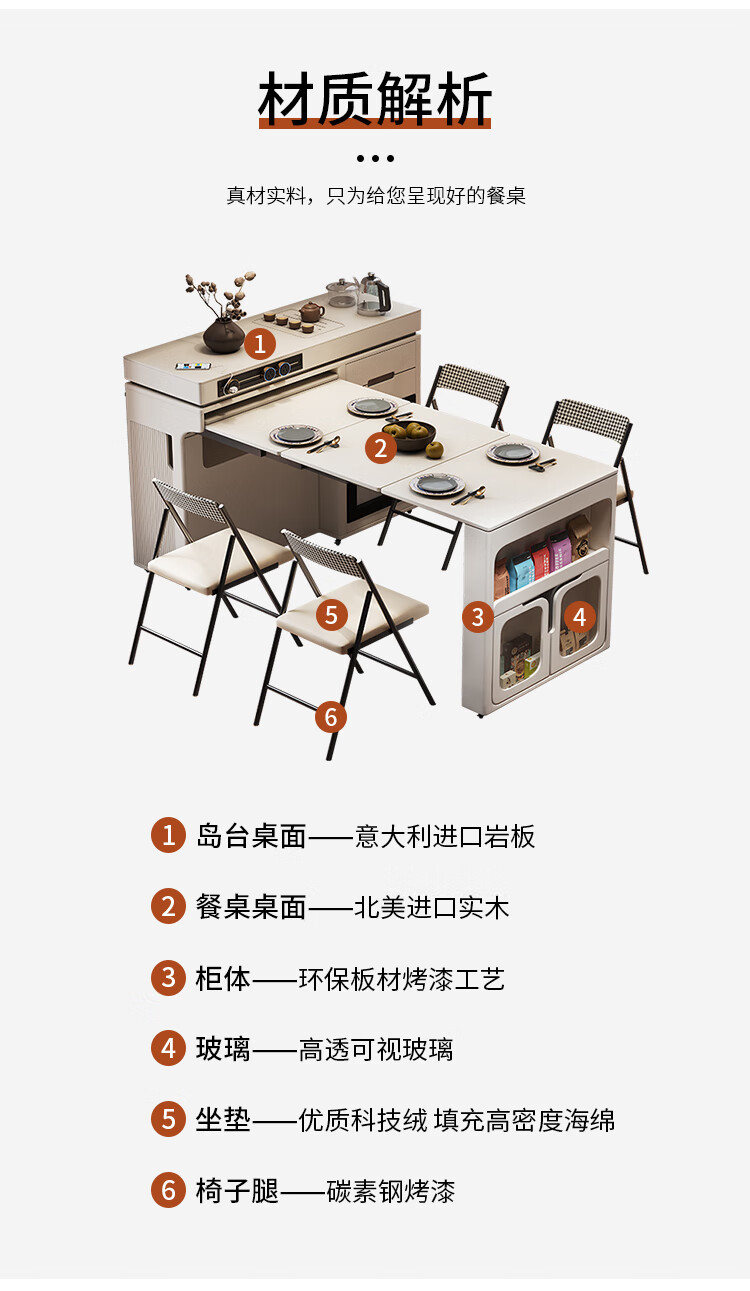 材质解析

真材实料，只为给您呈现好的餐桌

1
2
3
4
5
6

1 岛台桌面——意大利进口岩板

2 餐桌桌面——北美进口实木

3 柜体——环保板材烤漆工艺

4 玻璃——高透可视玻璃

5 坐垫——优质科技绒 填充高密度海绵

6 椅子腿——碳素钢烤漆