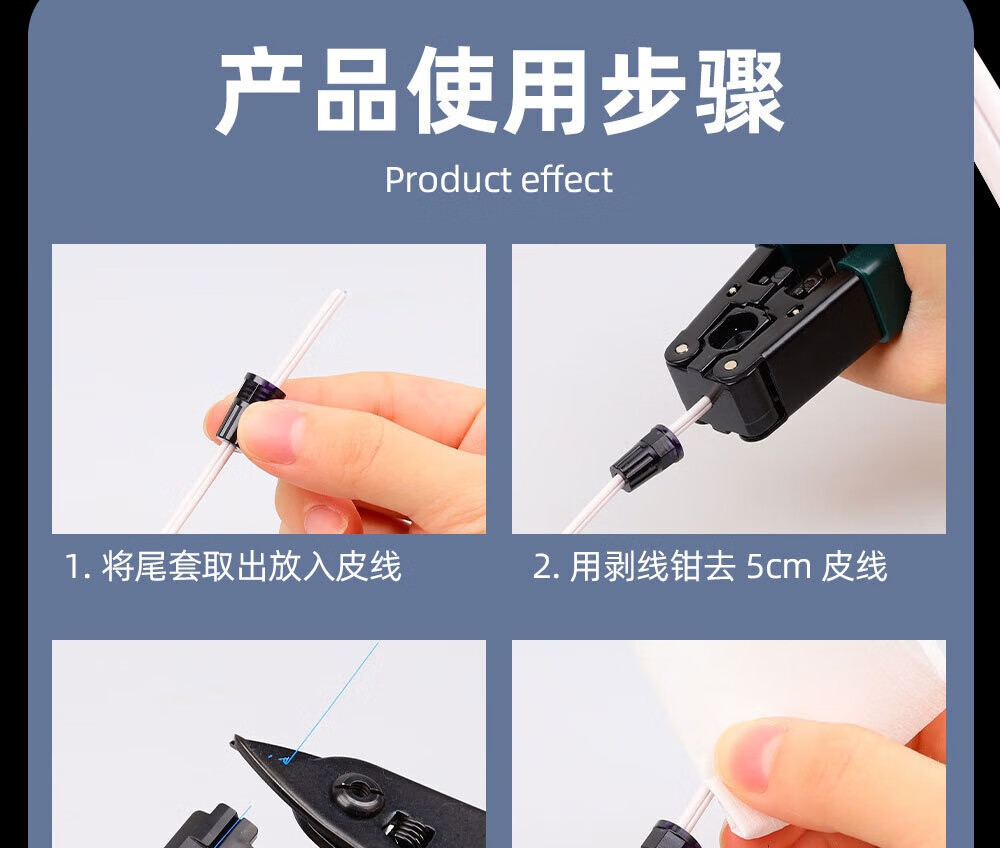 产品使用步骤

Product effect

1. 将尾套取出放入皮线

2. 用剥线钳去 5cm 皮线