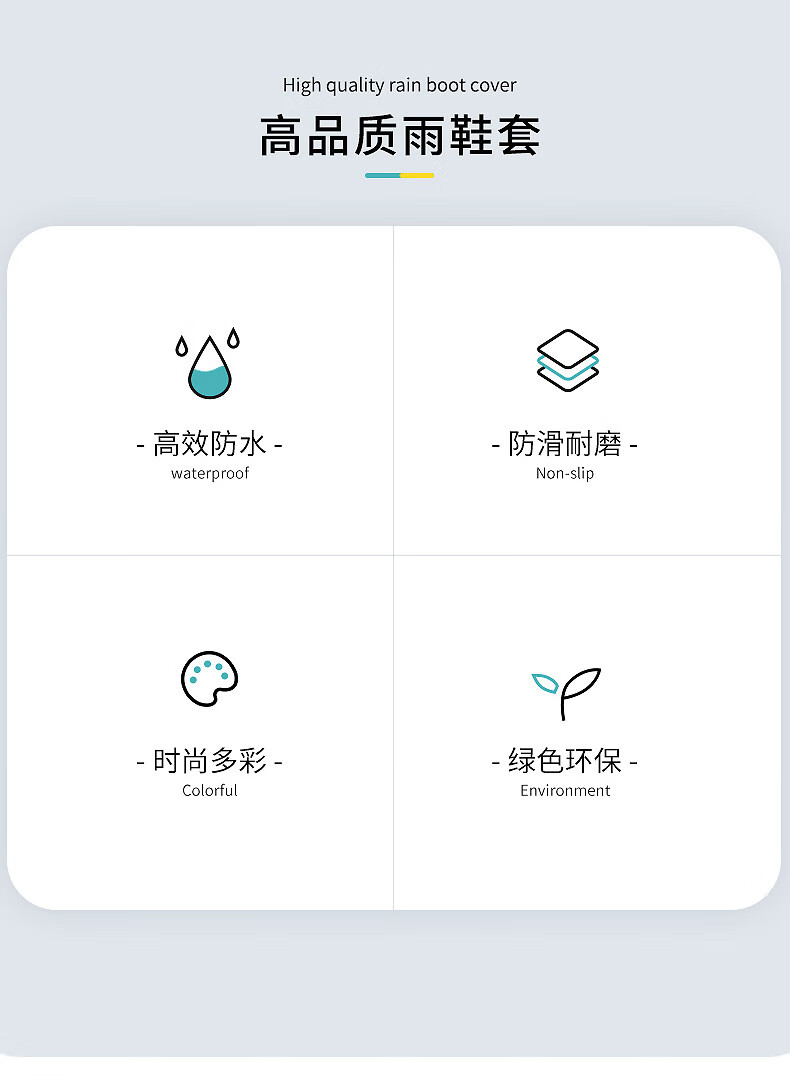 High quality rain boot cover

高品质雨鞋套

- 高效防水 -
waterproof

- 防滑耐磨 -
Non-slip

- 时尚多彩 -
Colorful

- 绿色环保 -
Environment