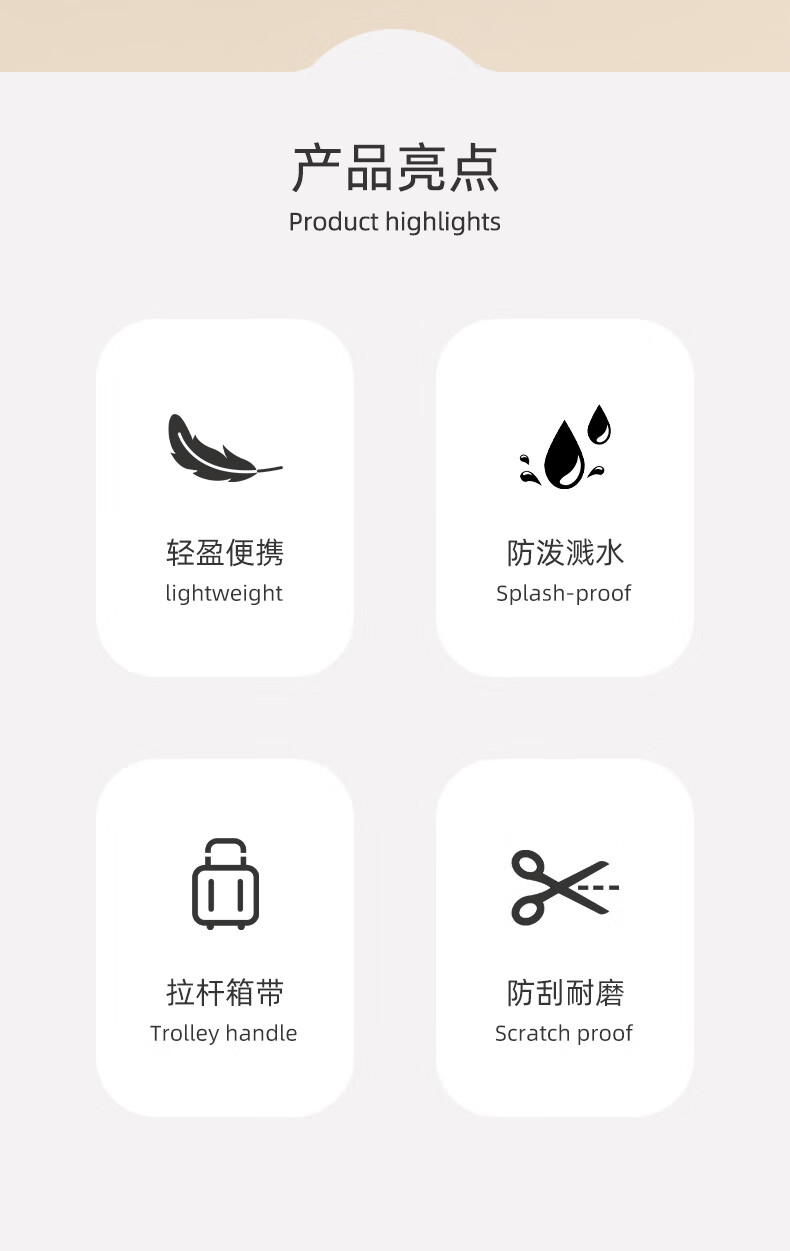 产品亮点
Product highlights

轻盈便携
lightweight

防泼溅水
Splash-proof

拉杆箱带
Trolley handle

防刮耐磨
Scratch proof