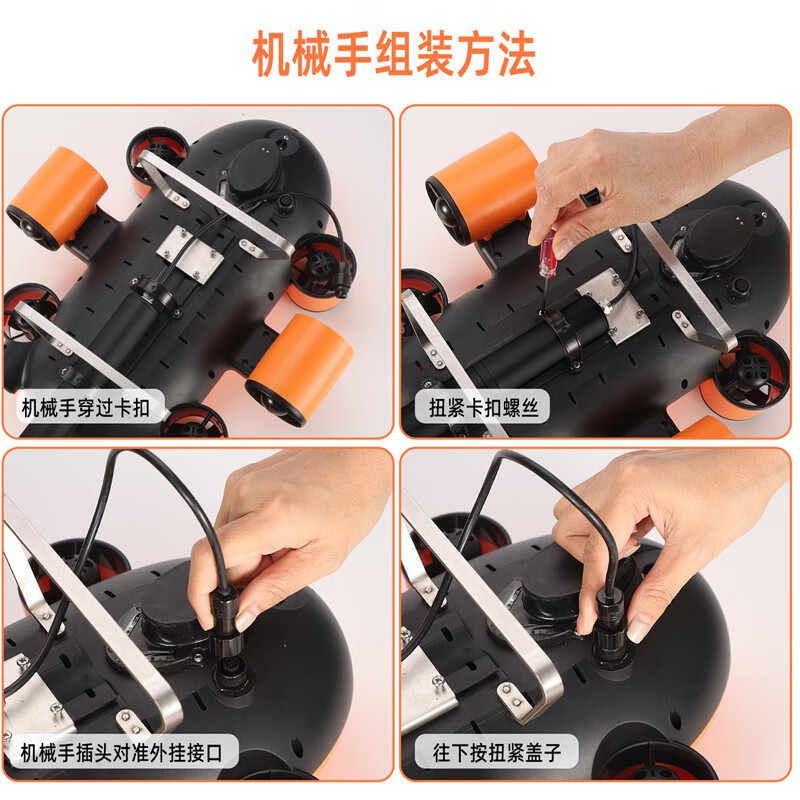 机械手组装方法

机械手穿过卡扣

扭紧卡扣螺丝

机械手插头对准外挂接口

往下按扭紧盖子