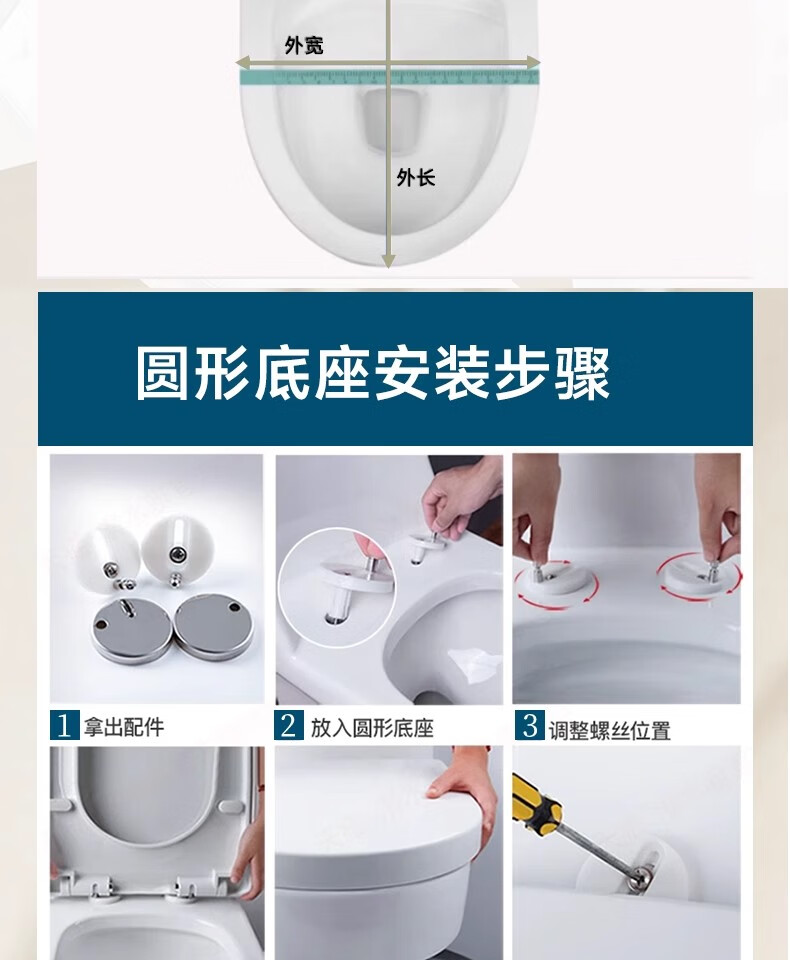 外宽

外长

圆形底座安装步骤

1 拿出配件

2 放入圆形底座

3 调整螺丝位置