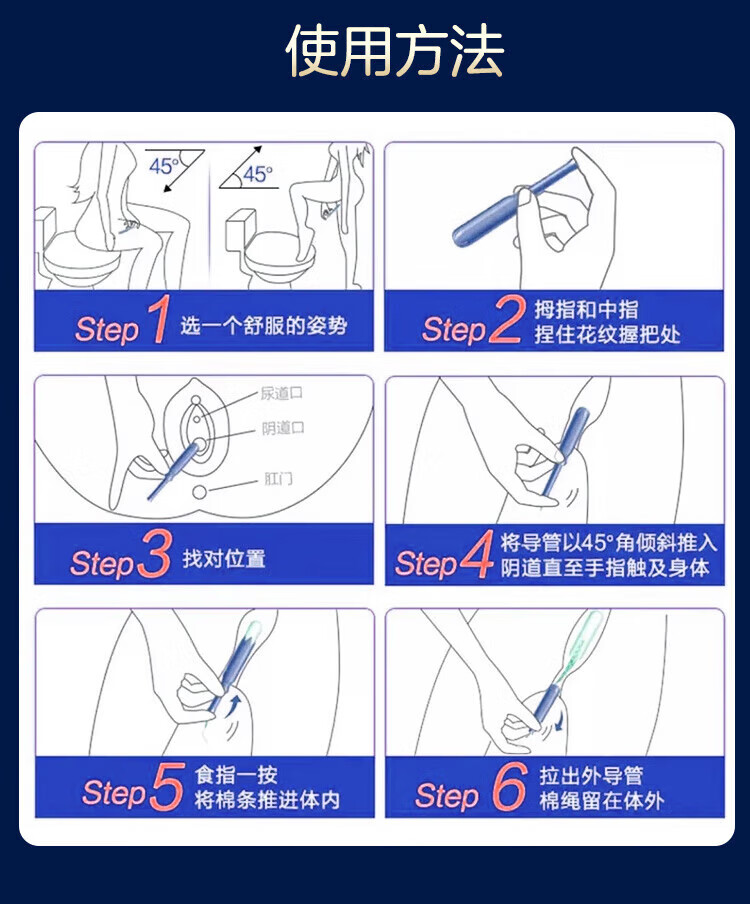 使用方法

45°

45°

Step 1 选一个舒服的姿势

Step 2 拇指和中指
捏住花纹握把处

尿道口
阴道口
肛门

Step 3 找对位置

Step 4 将导管以45°角倾斜推入
阴道直至手指触及身体

Step 5 食指一按
将棉条推进体内

Step 6 拉出外导管
棉绳留在体外