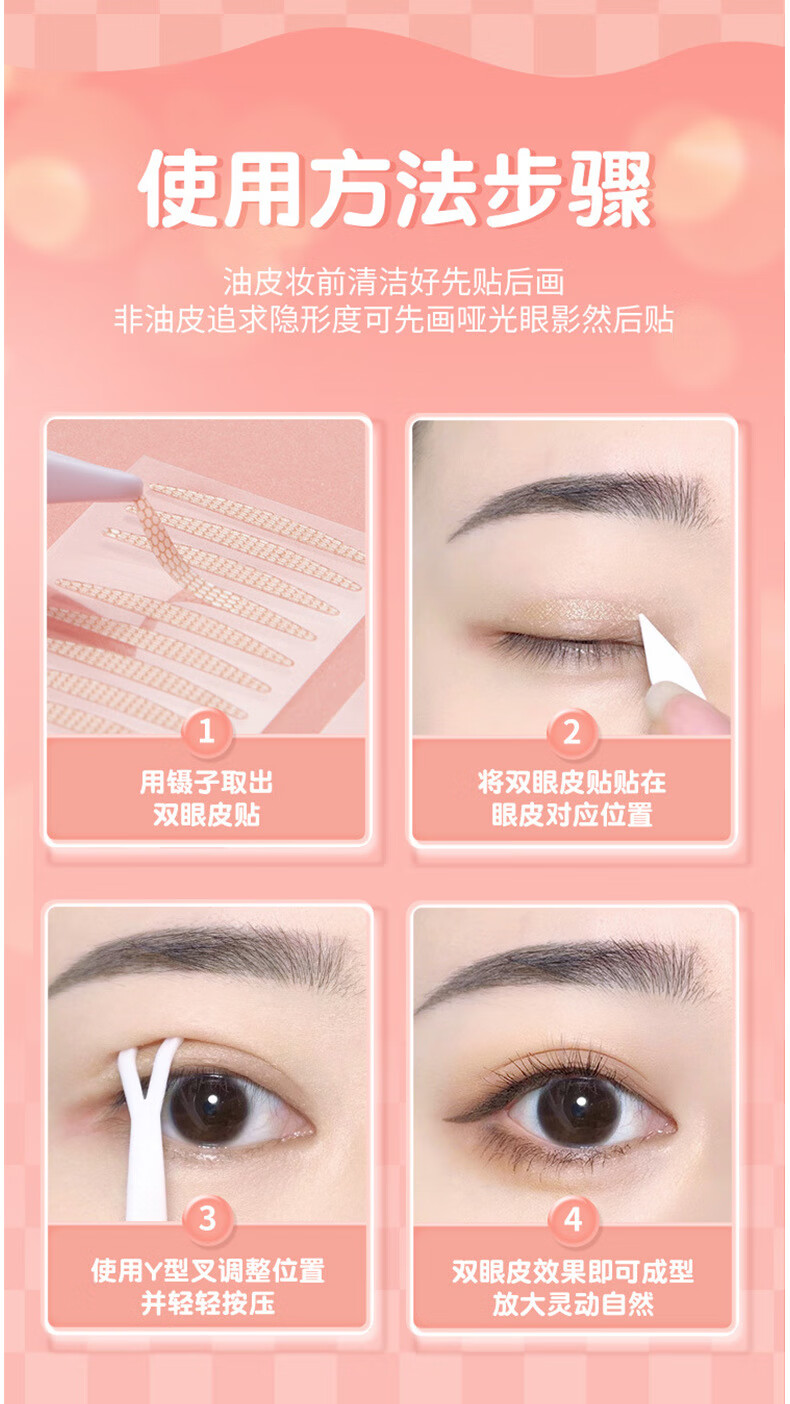 使用方法步骤

油皮妆前清洁好先贴后画
非油皮追求隐形度可先画哑光眼影然后贴

1
用镊子取出
双眼皮贴

2
将双眼皮贴贴在
眼皮对应位置

3
使用Y型叉调整位置
并轻轻按压

4
双眼皮效果即可成型
放大灵动自然