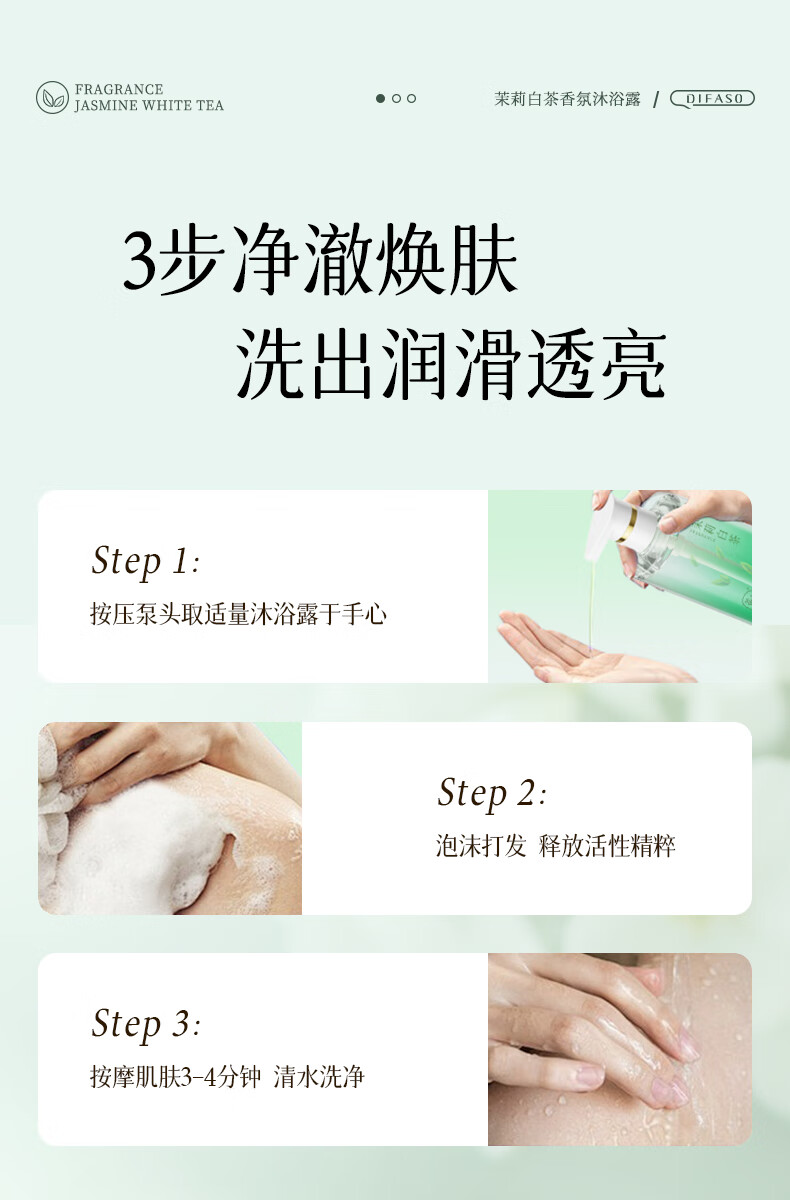 FRAGRANCE
JASMINE WHITE TEA

茉莉白茶香氛沐浴露 / DIFASO

3步净澈焕肤
洗出润滑透亮

Step 1:
按压泵头取适量沐浴露于手心

Step 2:
泡沫打发 释放活性精粹

Step 3:
按摩肌肤3-4分钟 清水洗净