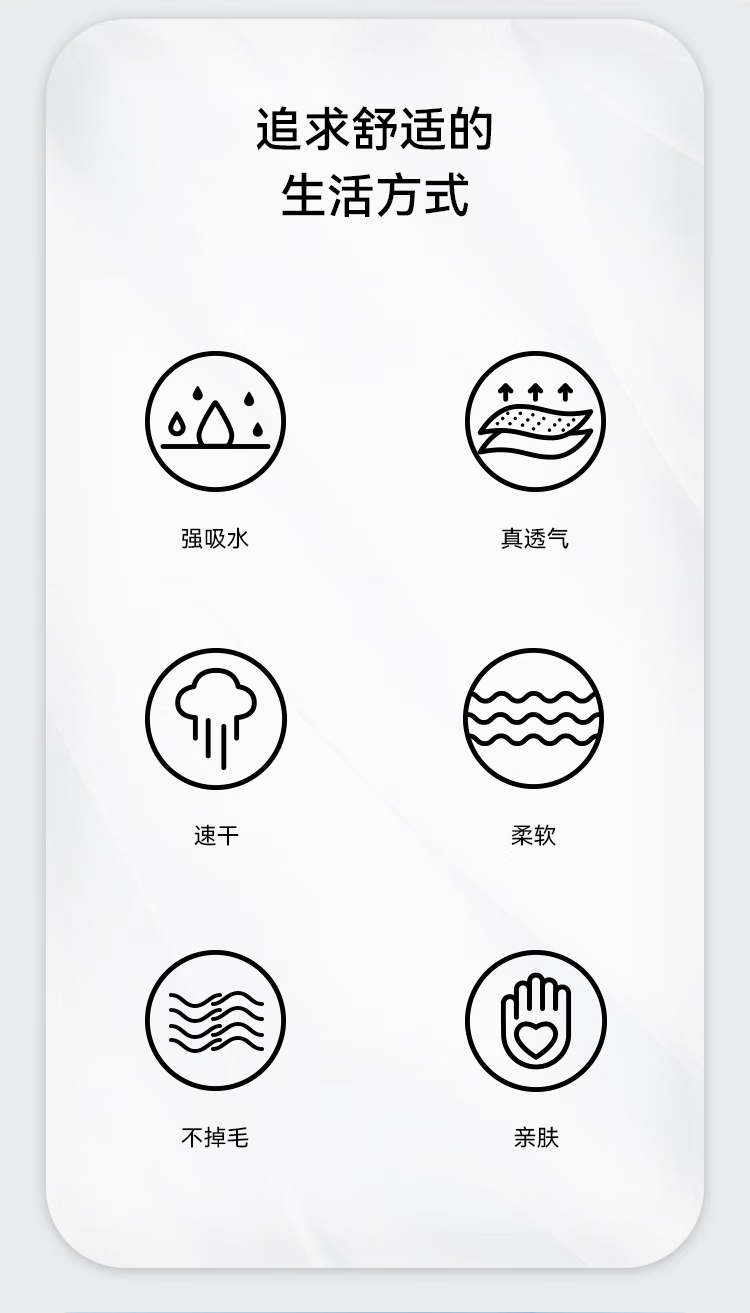 追求舒适的
生活方式

强吸水

真透气

速干

柔软

不掉毛

亲肤