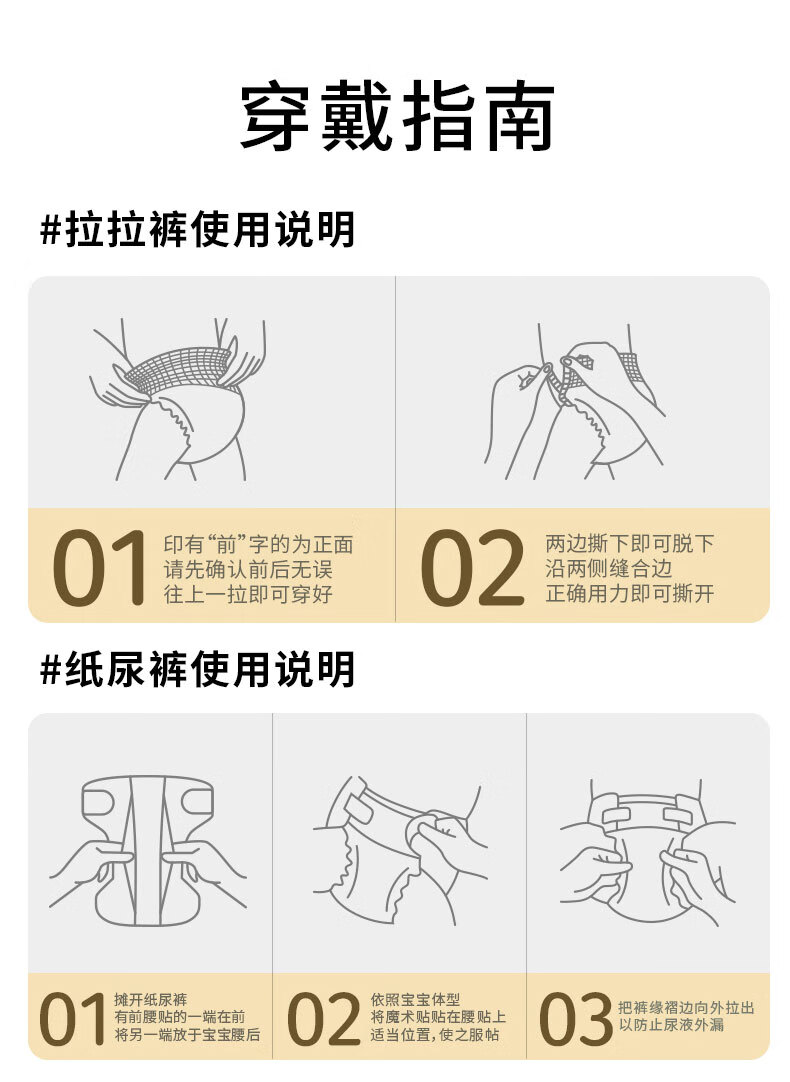 穿戴指南

#拉拉裤使用说明

01 印有“前”字的为正面
请先确认前后无误
往上一拉即可穿好

02 两边撕下即可脱下
沿两侧缝合边
正确用力即可撕开

#纸尿裤使用说明

01 摊开纸尿裤
有前腰贴的一端在前
将另一端放于宝宝腰后

02 依照宝宝体型
将魔术贴贴在腰贴上
适当位置，使之服帖

03 把裤缘褶边向外拉出
以防止尿液外漏