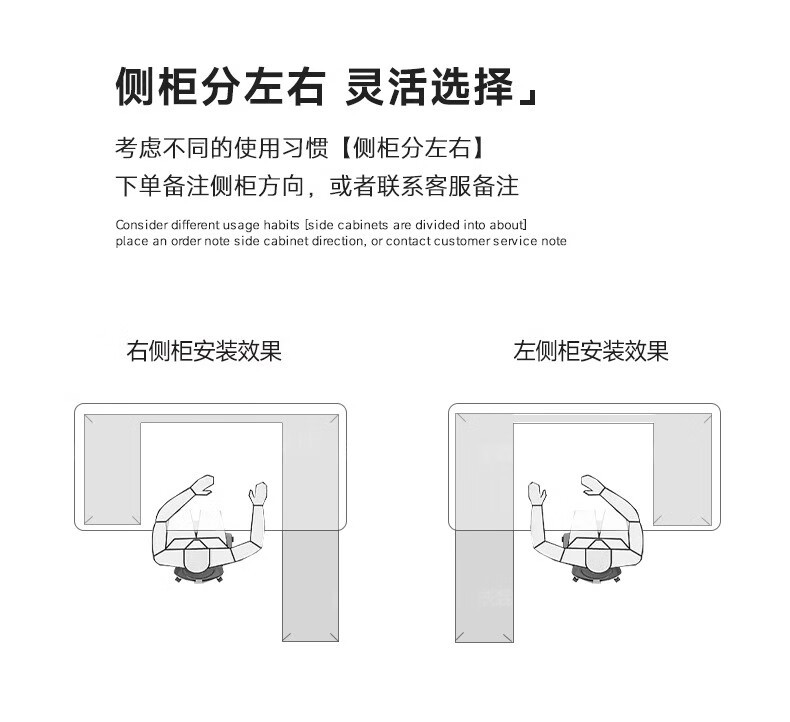 侧柜分左右 灵活选择」

考虑不同的使用习惯【侧柜分左右】
下单备注侧柜方向，或者联系客服备注

Consider different usage habits [side cabinets are divided into about]
place an order note side cabinet direction, or contact customer service note

右侧柜安装效果

左侧柜安装效果