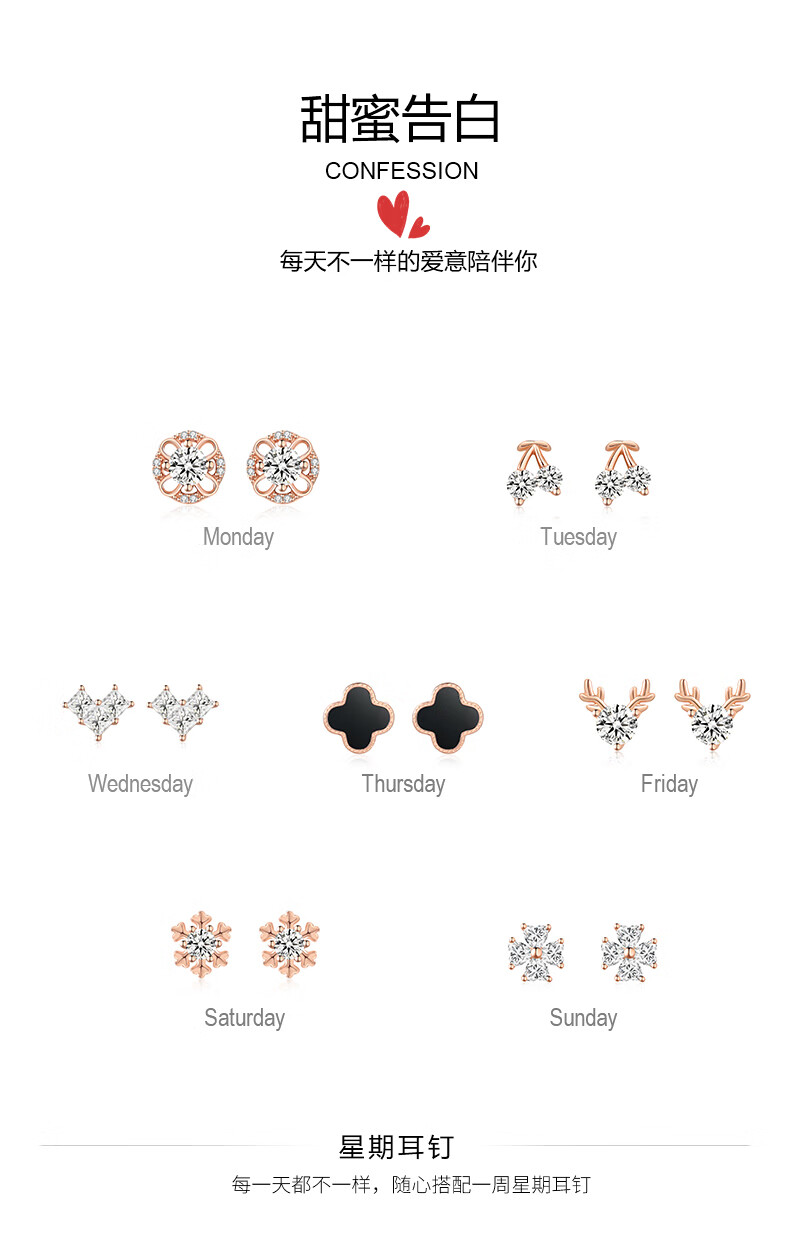 甜蜜告白

CONFESSION

每天不一样的爱意陪伴你

Monday

Tuesday

Wednesday

Thursday

Friday

Saturday

Sunday

星期耳钉

每一天都不一样，随心搭配一周星期耳钉