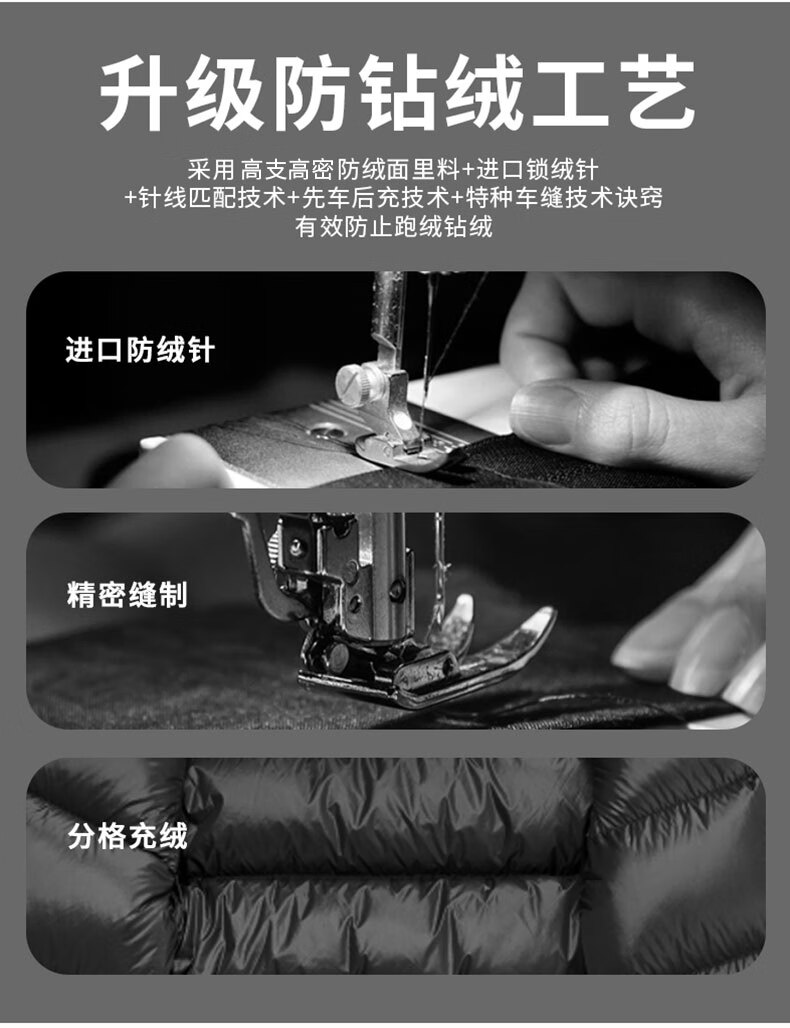 升级防钻绒工艺

采用 高支高密防绒面里料+进口锁绒针
+针线匹配技术+先车后充技术+特种车缝技术诀窍
有效防止跑绒钻绒

进口防绒针

精密缝制

分格充绒