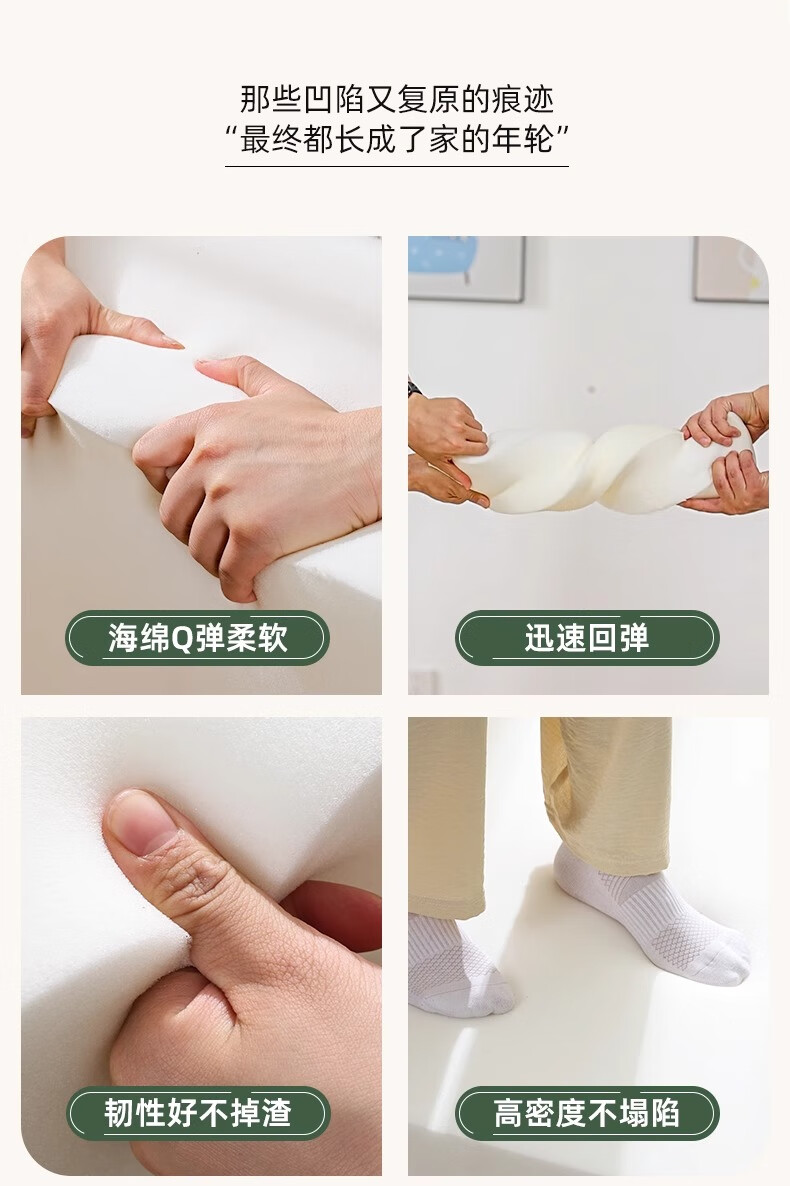 那些凹陷又复原的痕迹
“最终都长成了家的年轮”

海绵Q弹柔软

迅速回弹

韧性好不掉渣

高密度不塌陷